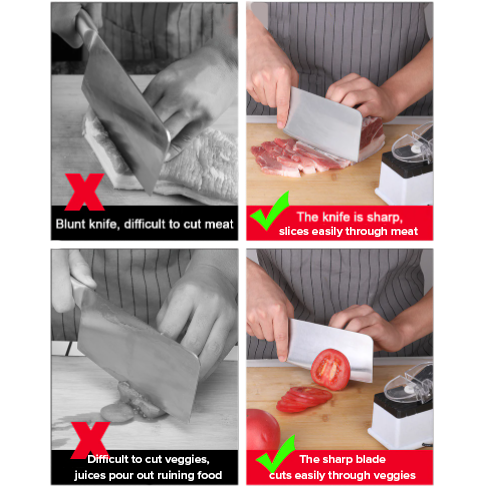 Blunt knife, difficult to cut meat

The knife is sharp, slices easily through meat

Difficult to cut veggies, juices pour out ruining food

The sharp blade cuts easily through veggies