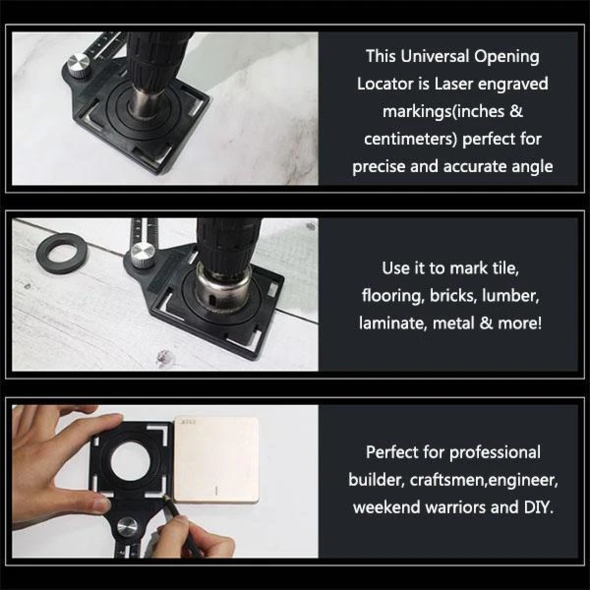 This Universal Opening Locator is Laser engraved markings(inches & centimeters) perfect for precise and accurate angle

Use it to mark tile, flooring, bricks, lumber, laminate, metal & more!

Perfect for professional builder, craftsmen,engineer, weekend warriors and DIY.