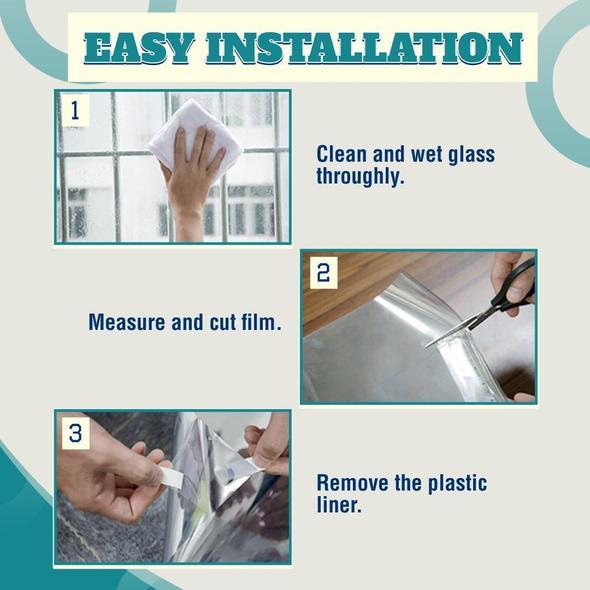 EASY INSTALLATION

1

Clean and wet glass throughly.

2

Measure and cut film.

3

Remove the plastic liner.