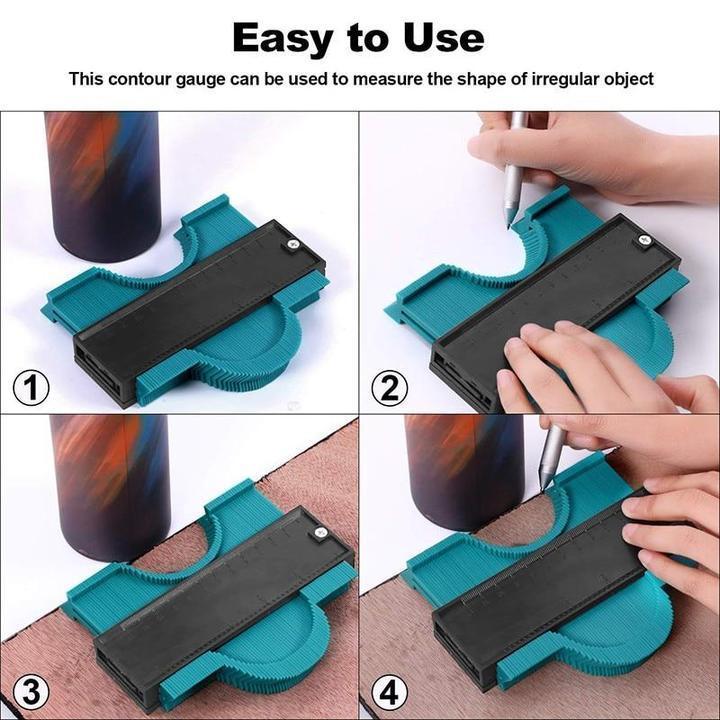 Easy to Use

This contour gauge can be used to measure the shape of irregular object

1

2

3

4