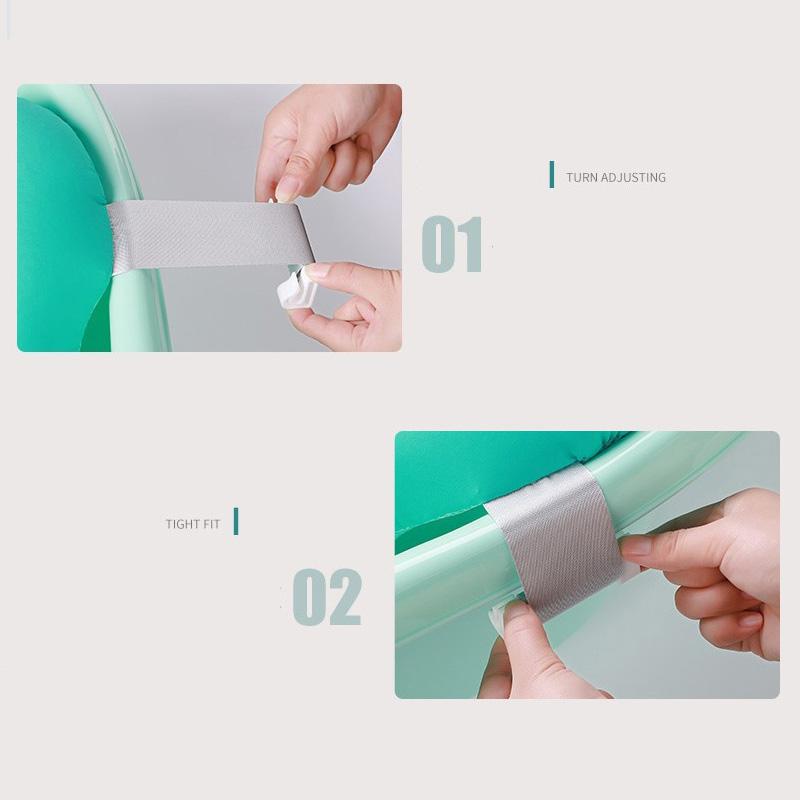 TURN ADJUSTING

01

TIGHT FIT

02