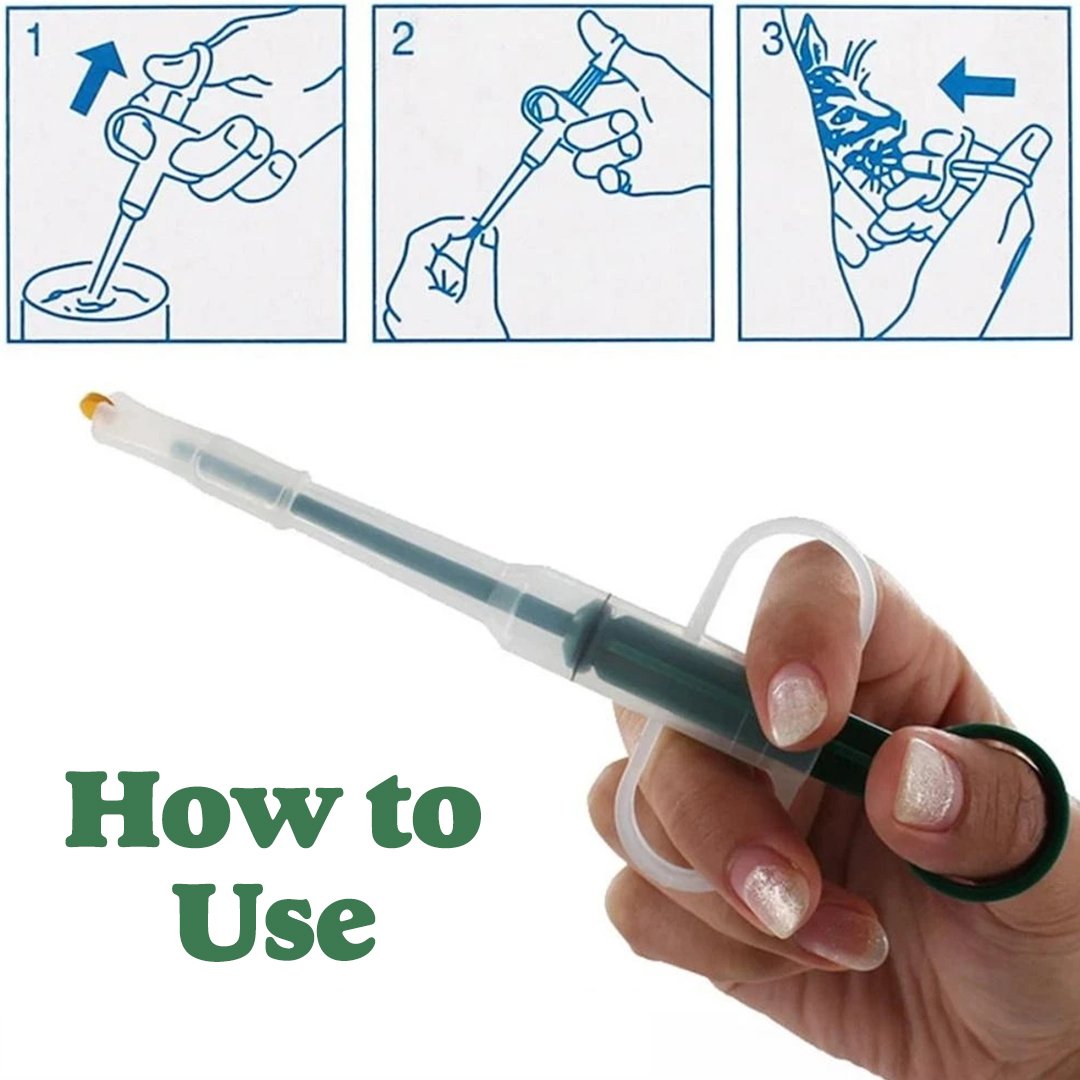 1

2

3

How to Use