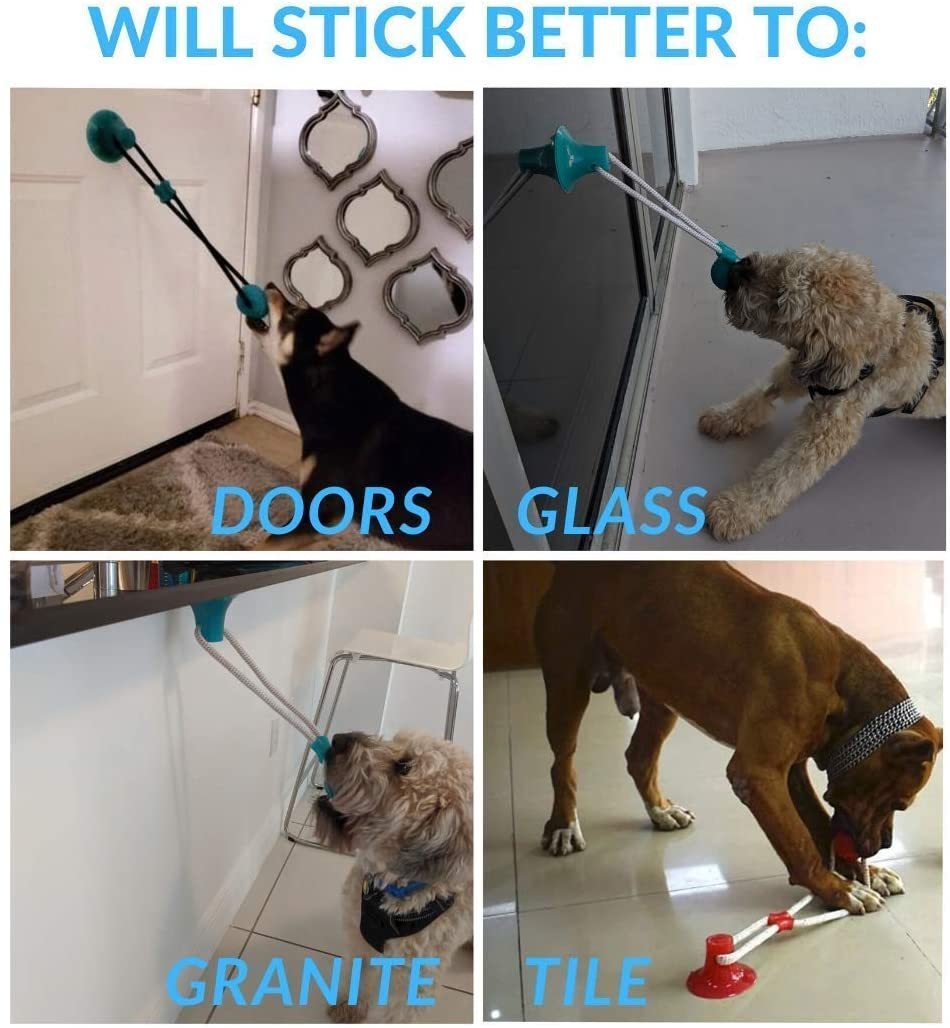 WILL STICK BETTER TO:

DOORS

GLASS

GRANITE

TILE