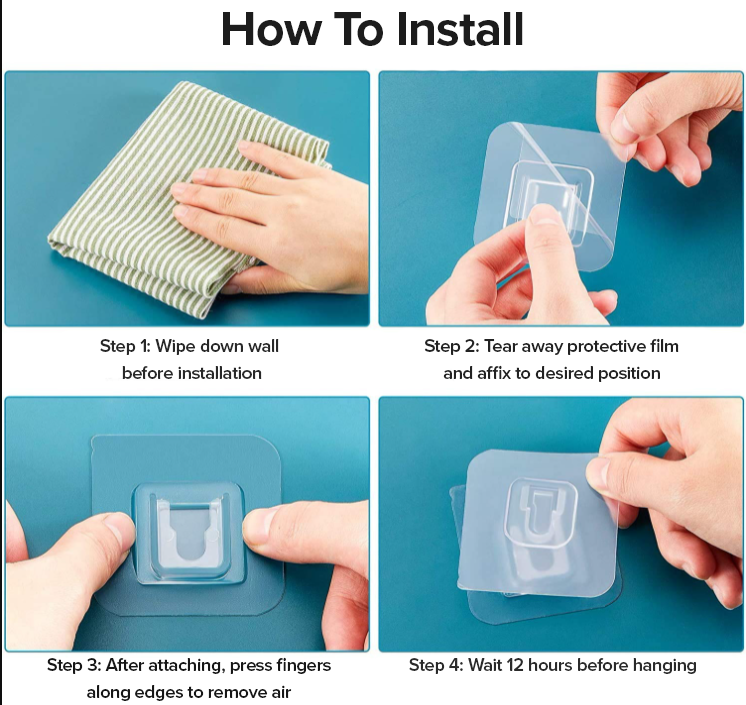 How To Install

Step 1: Wipe down wall before installation

Step 2: Tear away protective film and affix to desired position

Step 3: After attaching, press fingers along edges to remove air

Step 4: Wait 12 hours before hanging