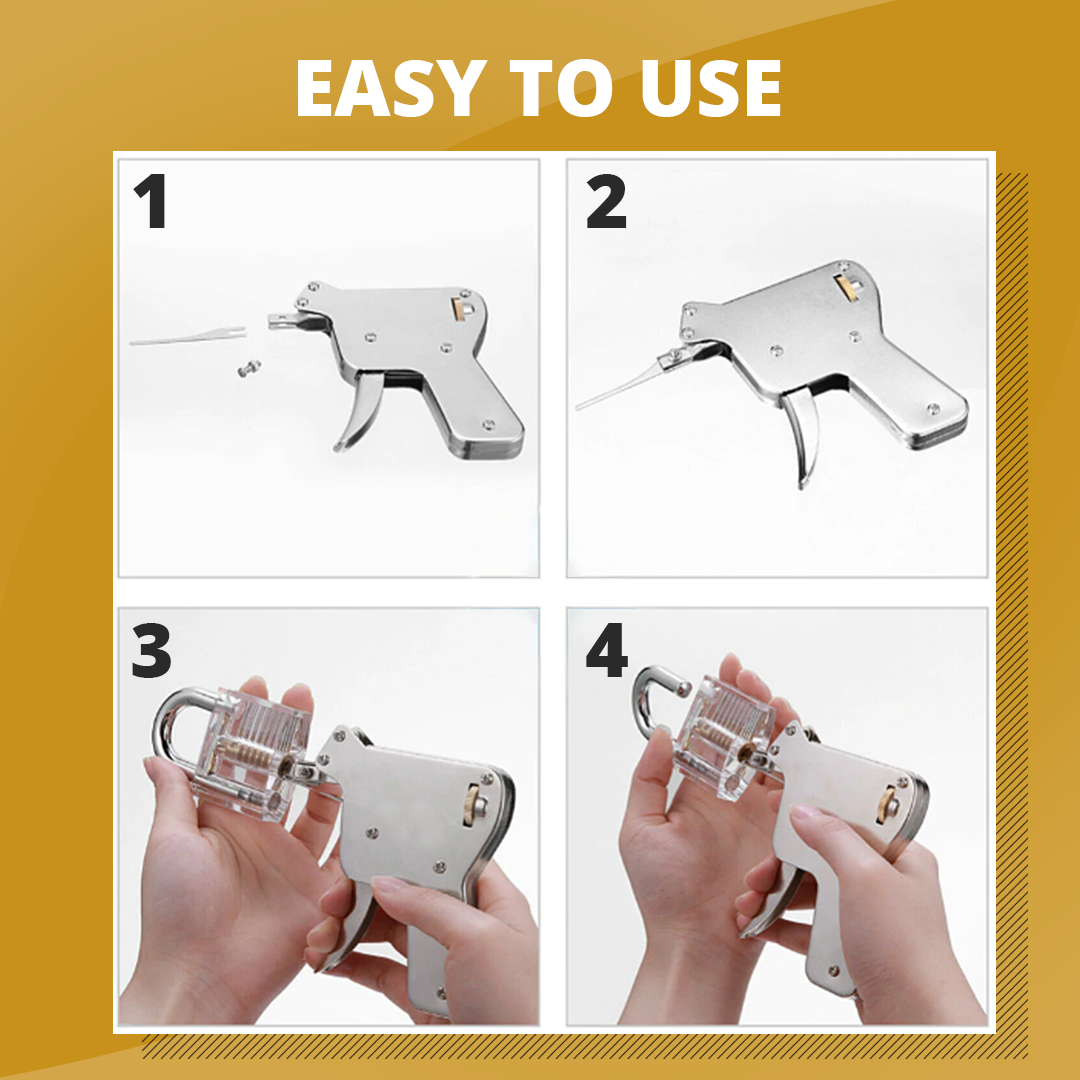 EASY TO USE

1

2

3

4