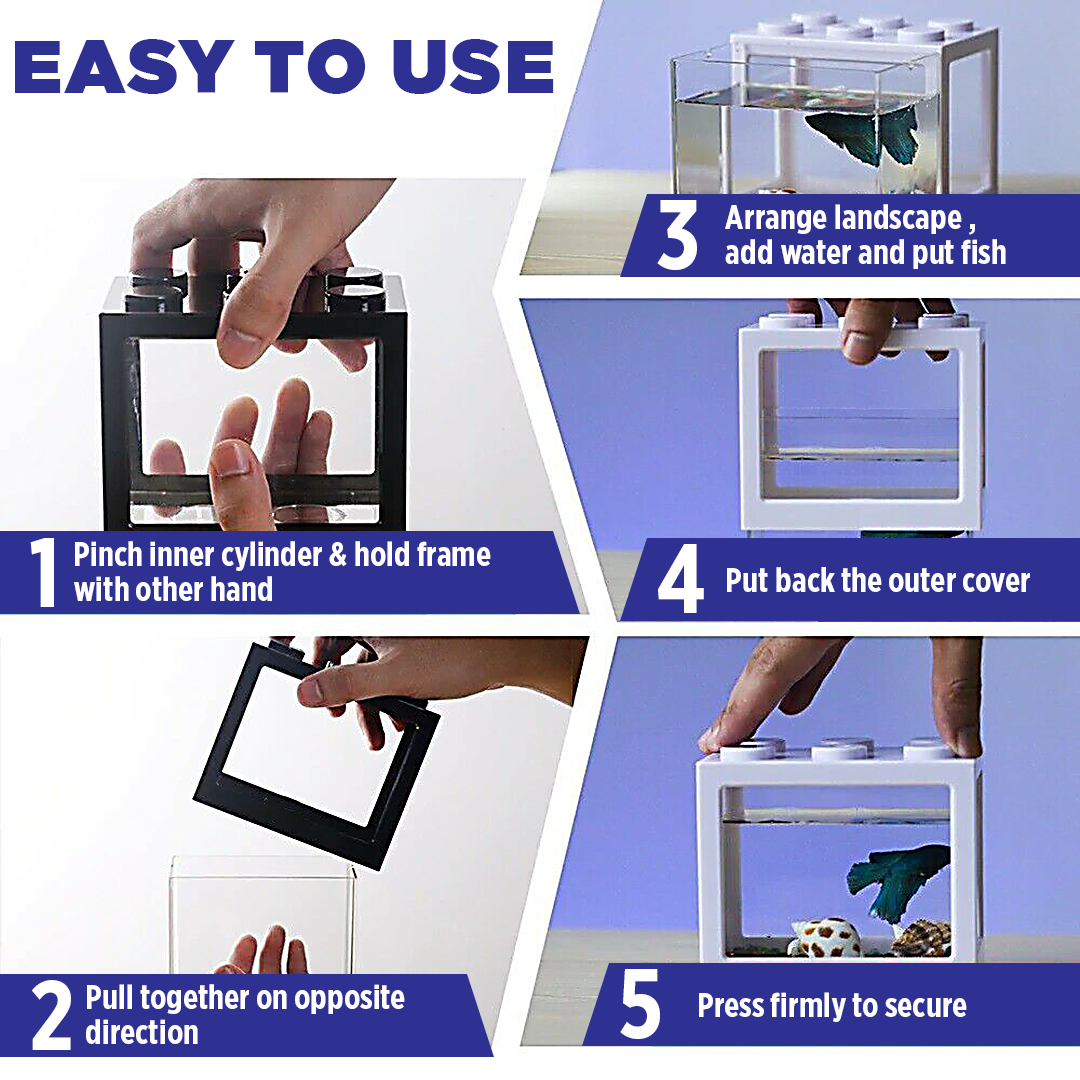 EASY TO USE

1 Pinch inner cylinder & hold frame with other hand

2 Pull together on opposite direction

3 Arrange landscape , add water and put fish

4 Put back the outer cover

5 Press firmly to secure