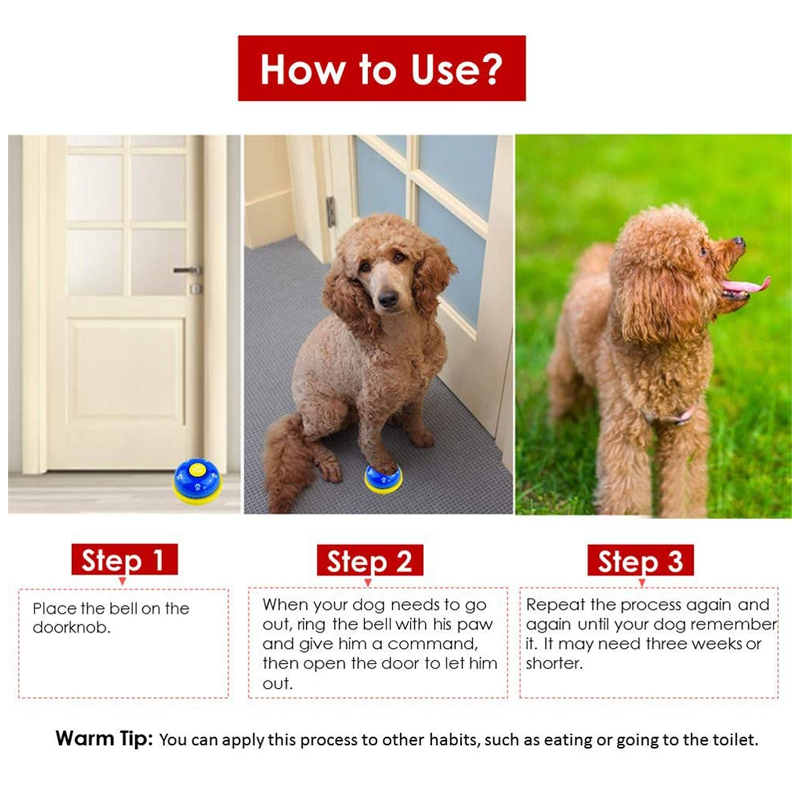 How to Use?

Step 1

Place the bell on the doorknob.

Step 2

When your dog needs to go out, ring the bell with his paw and give him a command, then open the door to let him out.

Step 3

Repeat the process again and again until your dog remember it. It may need three weeks or shorter.

Warm Tip: You can apply this process to other habits, such as eating or going to the toilet.