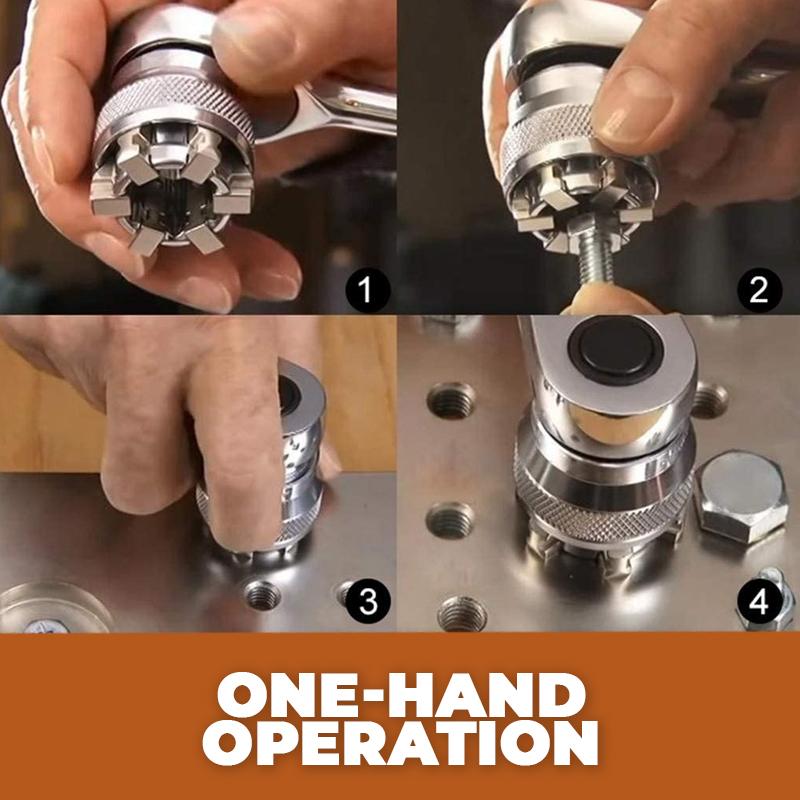 1

2

3

4

ONE-HAND OPERATION