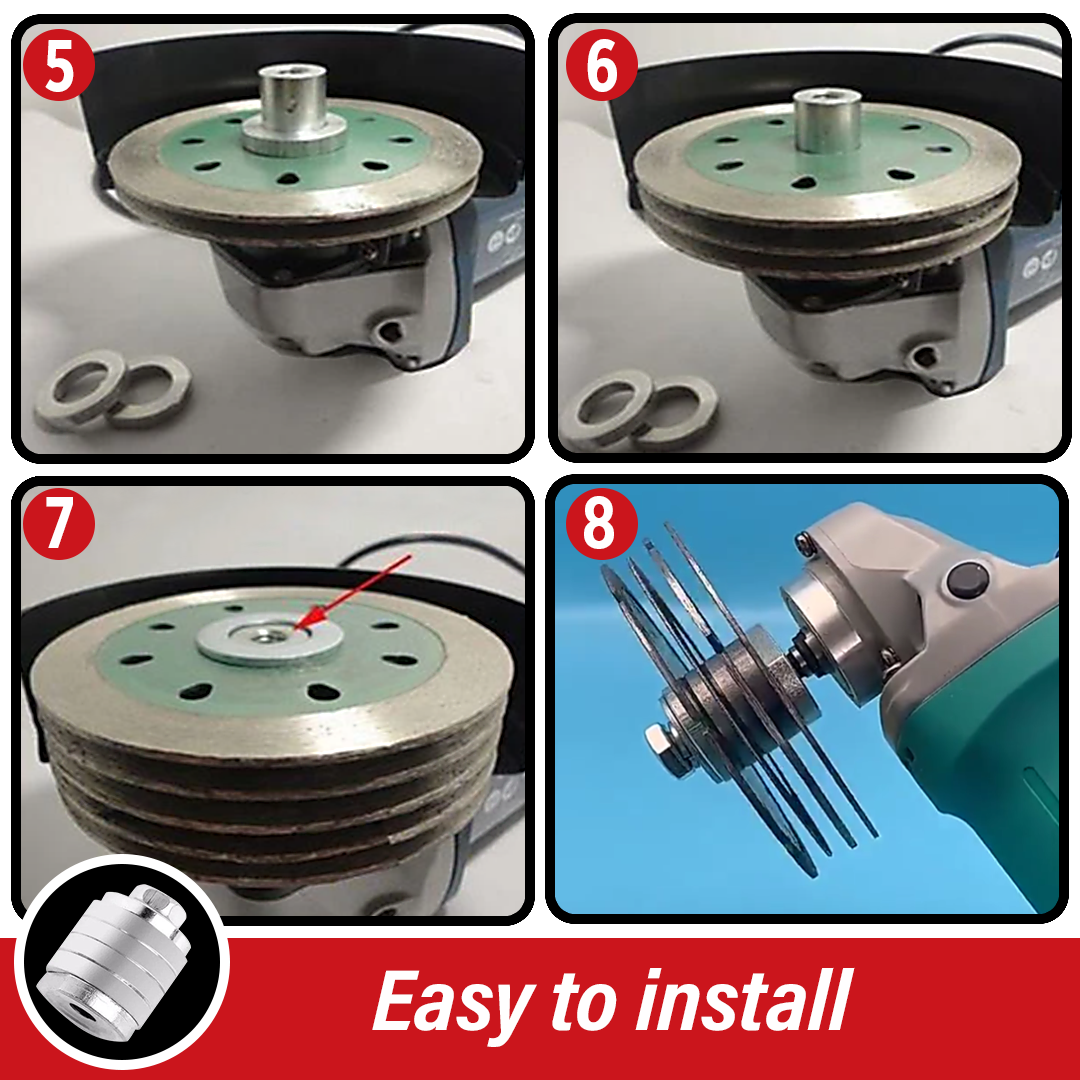 5

6

7

8

Easy to install