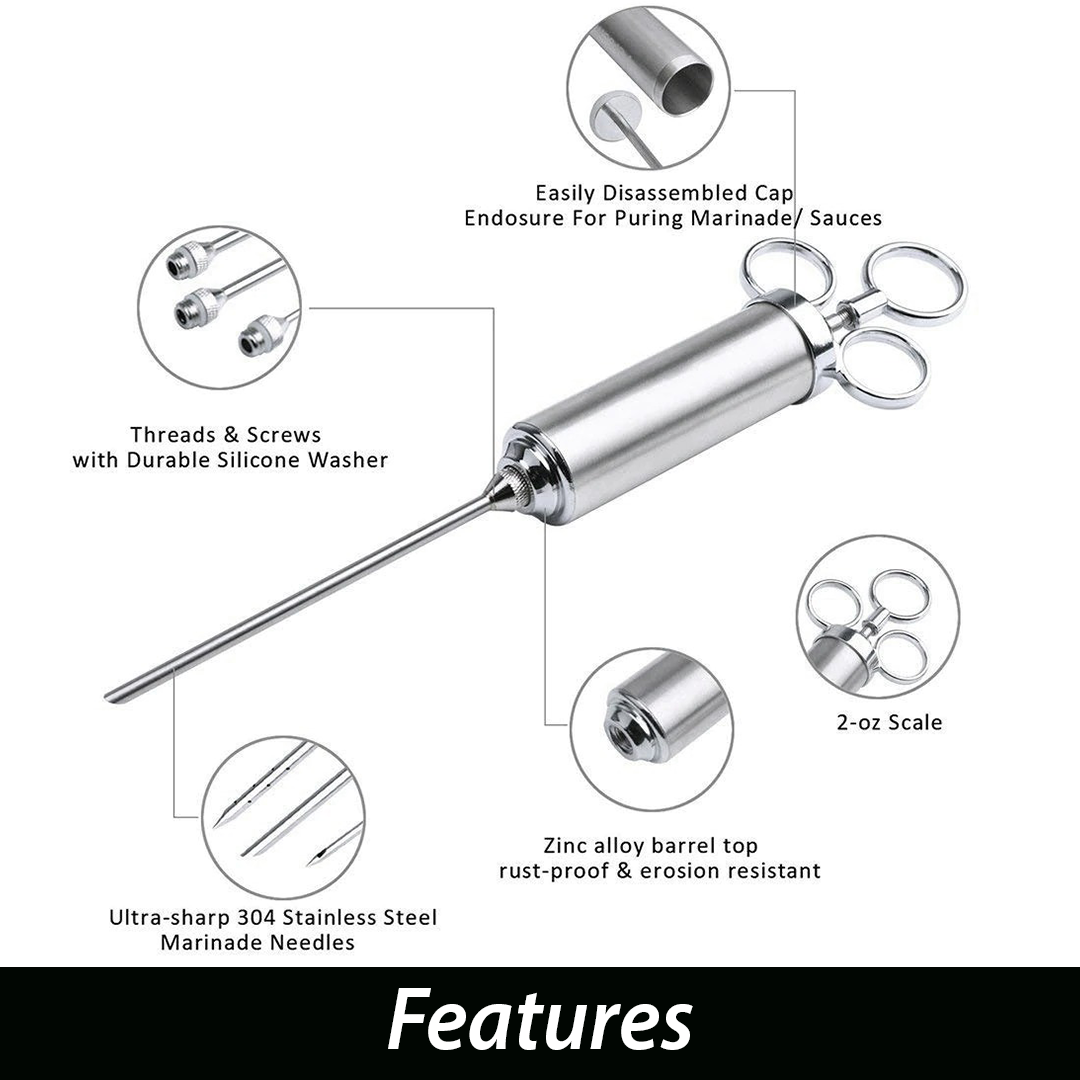 Easily Disassembled Cap
Endosure For Puring Marinade/ Sauces

Threads & Screws
with Durable Silicone Washer

2-oz Scale

Zinc alloy barrel top
rust-proof & erosion resistant

Ultra-sharp 304 Stainless Steel
Marinade Needles

Features