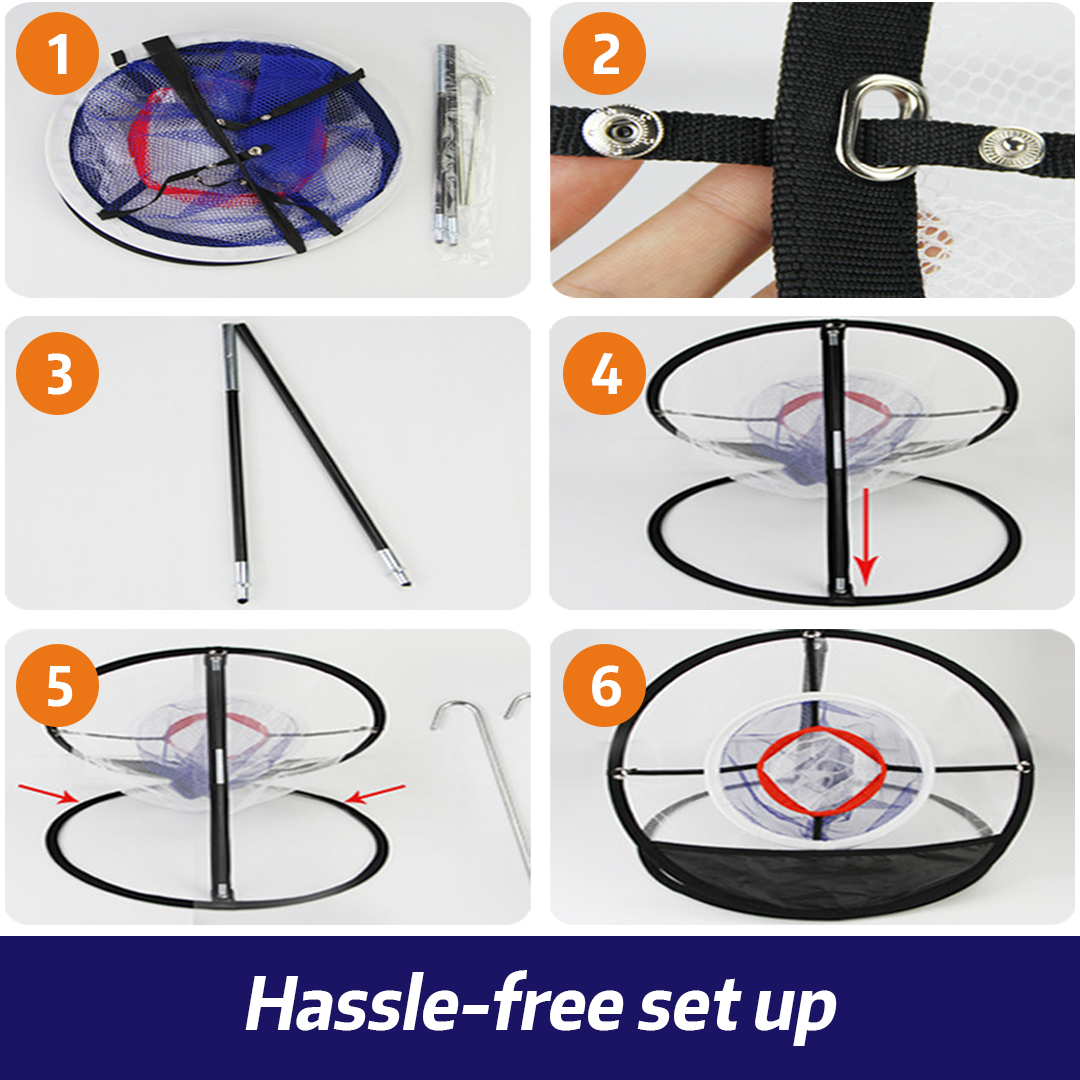 1
2
3
4
5
6
Hassle-free set up