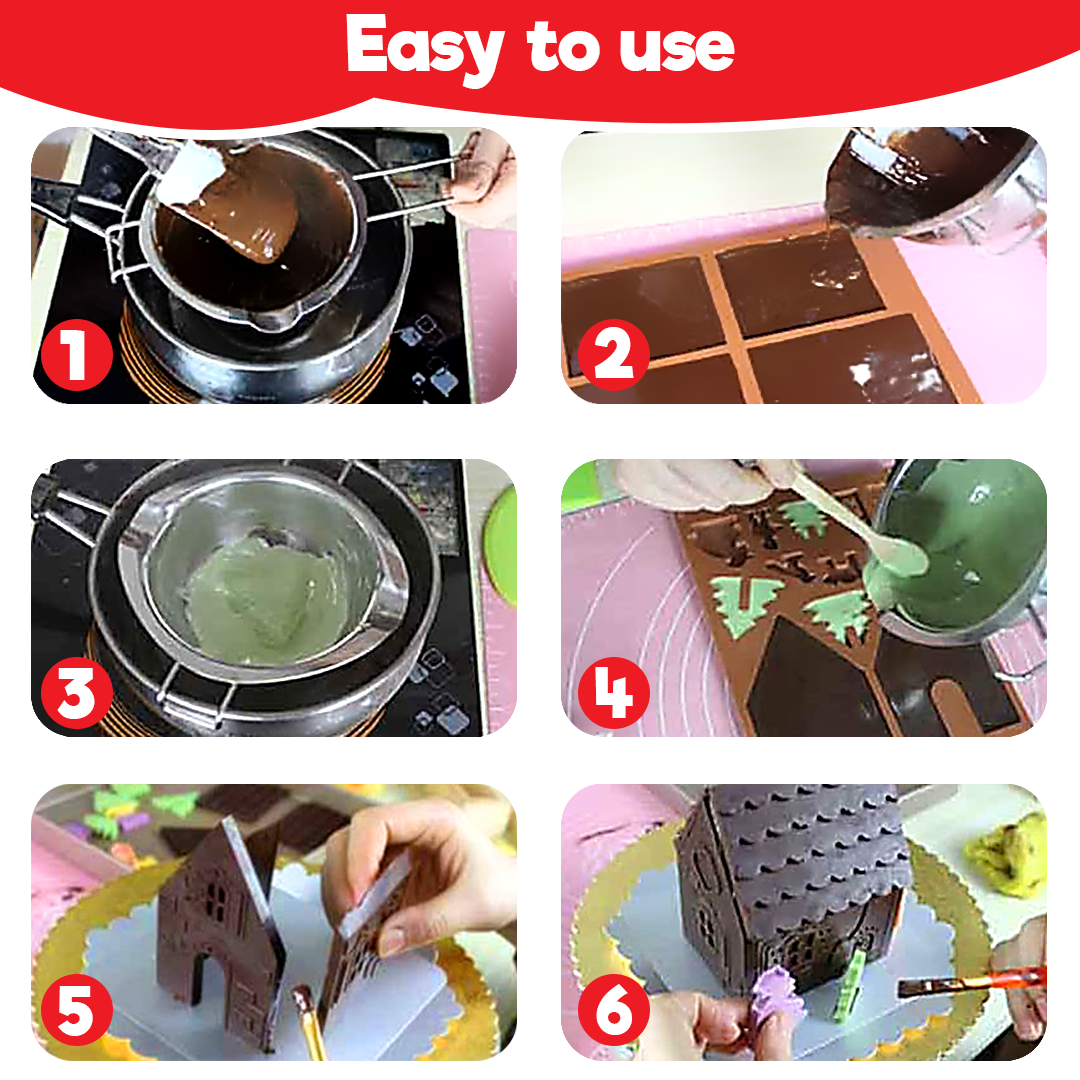 Easy to use

1

2

3

4

5

6