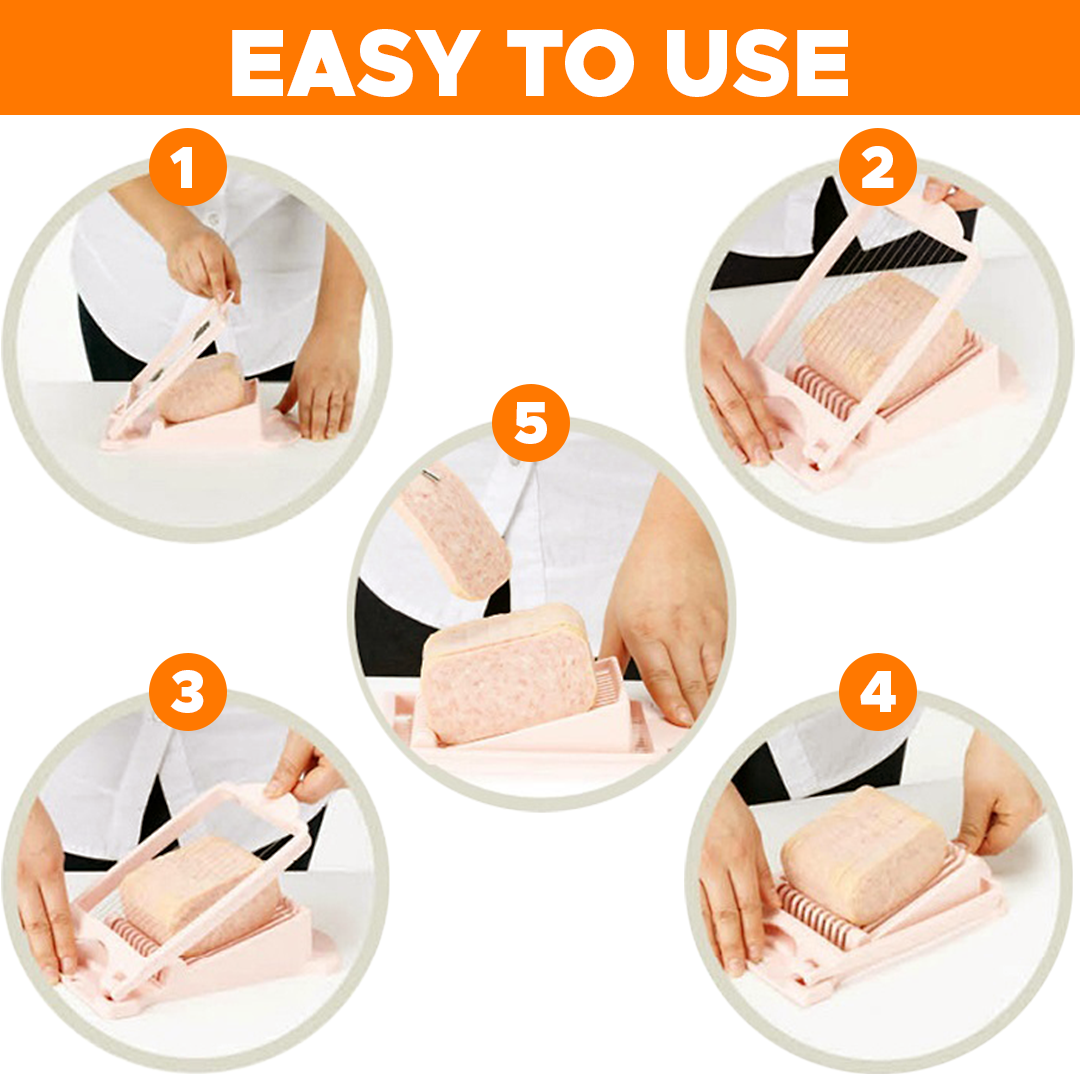 EASY TO USE

1

2

5

3

4