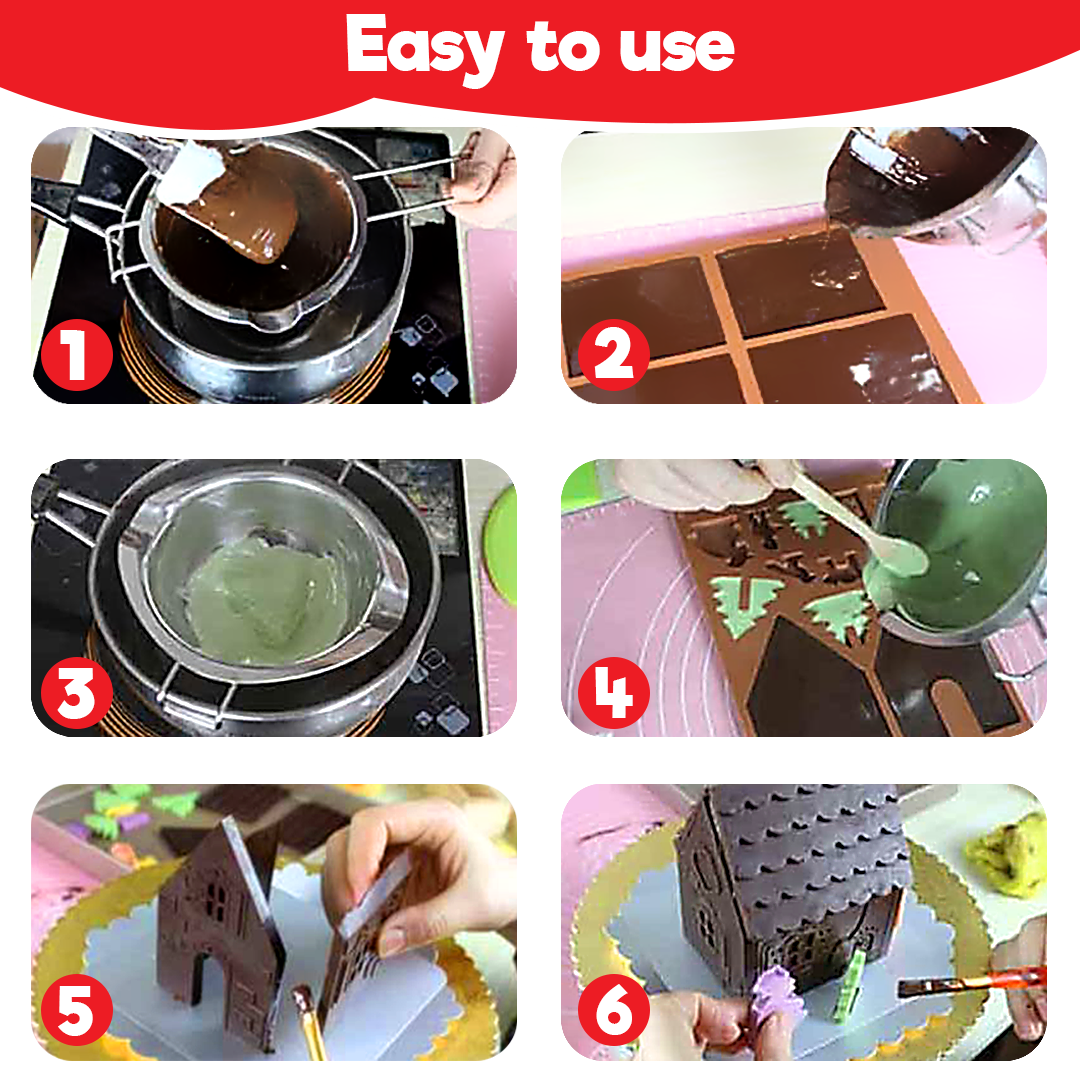 Easy to use

1

2

3

4

5

6