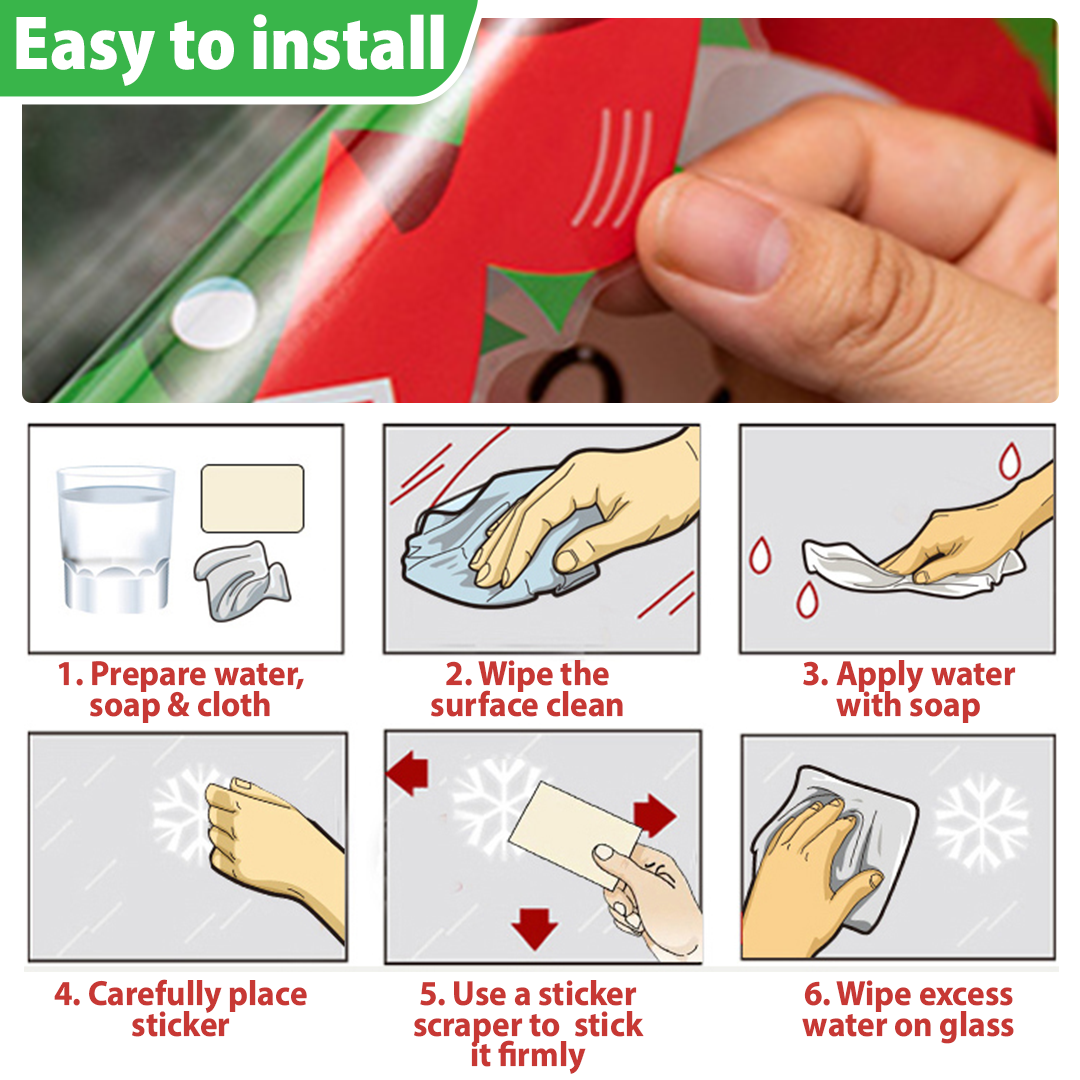 Easy to install

1. Prepare water, soap & cloth

2. Wipe the surface clean

3. Apply water with soap

4. Carefully place sticker

5. Use a sticker scraper to stick it firmly

6. Wipe excess water on glass