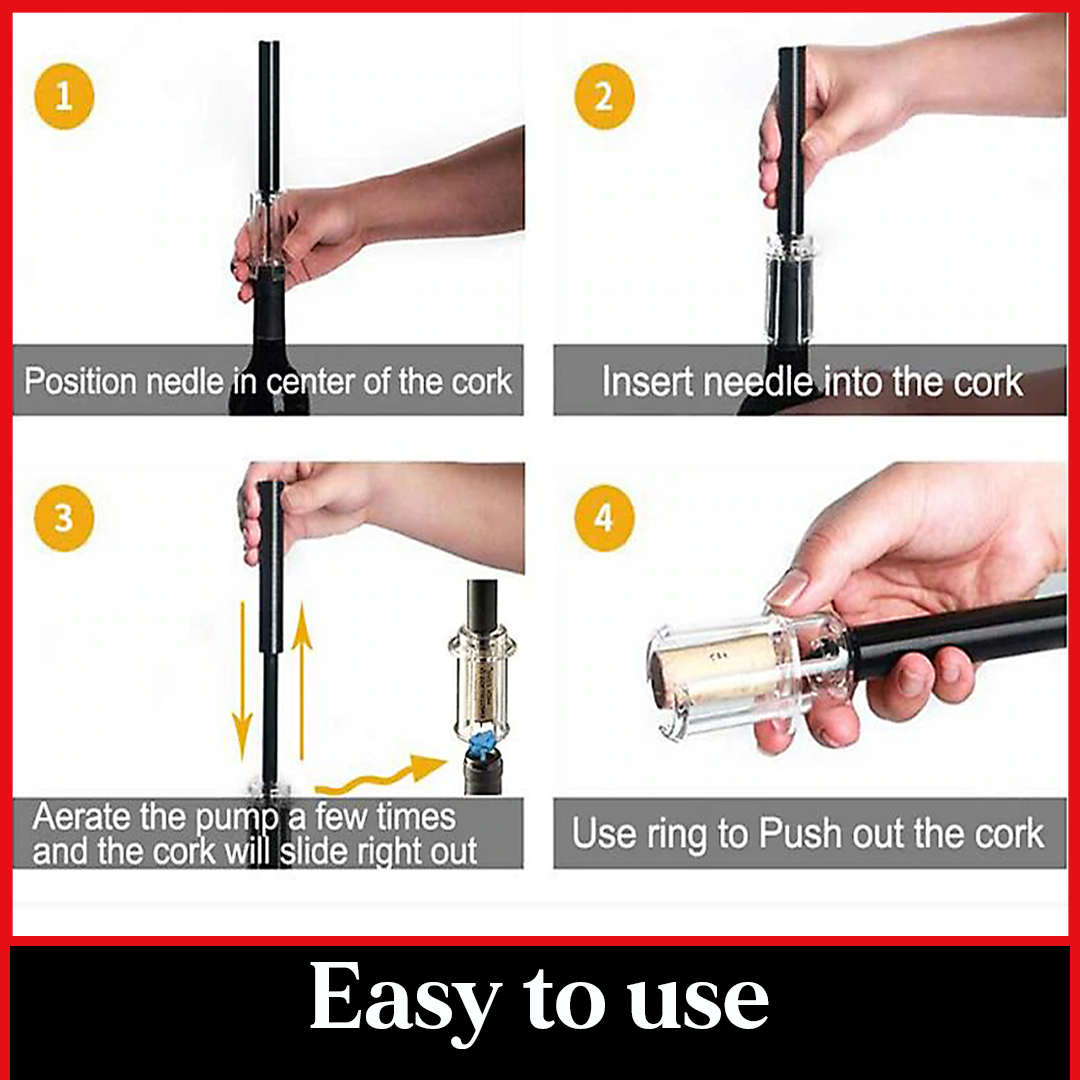 1

Position nedle in center of the cork

2

Insert needle into the cork

3

Aerate the pump a few times and the cork will slide right out

4

Use ring to Push out the cork

Easy to use