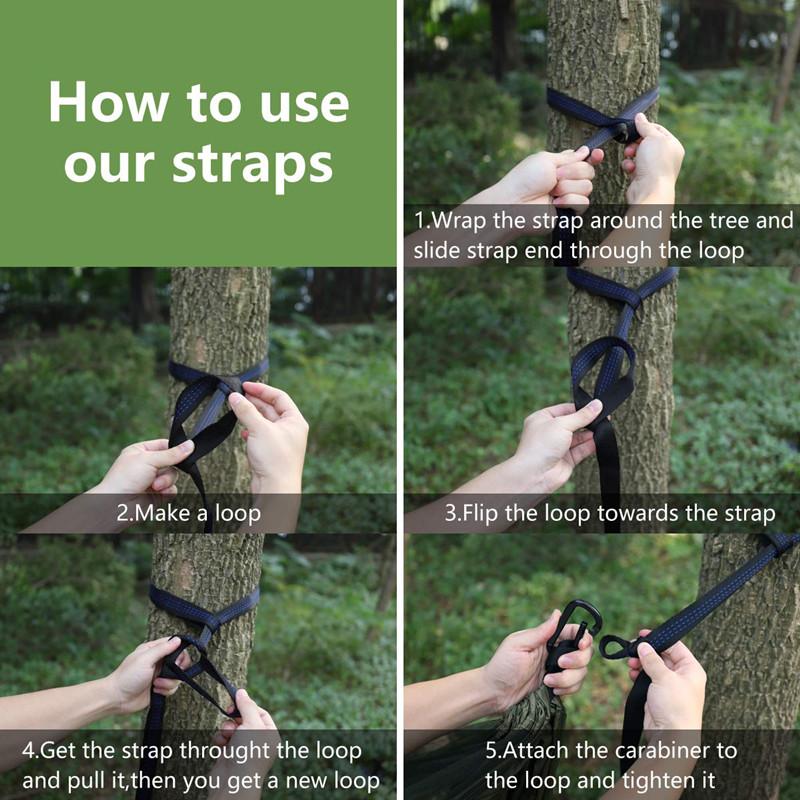 How to use our straps

1.Wrap the strap around the tree and slide strap end through the loop

2.Make a loop

3.Flip the loop towards the strap

4.Get the strap throught the loop and pull it,then you get a new loop

5.Attach the carabiner to the loop and tighten it