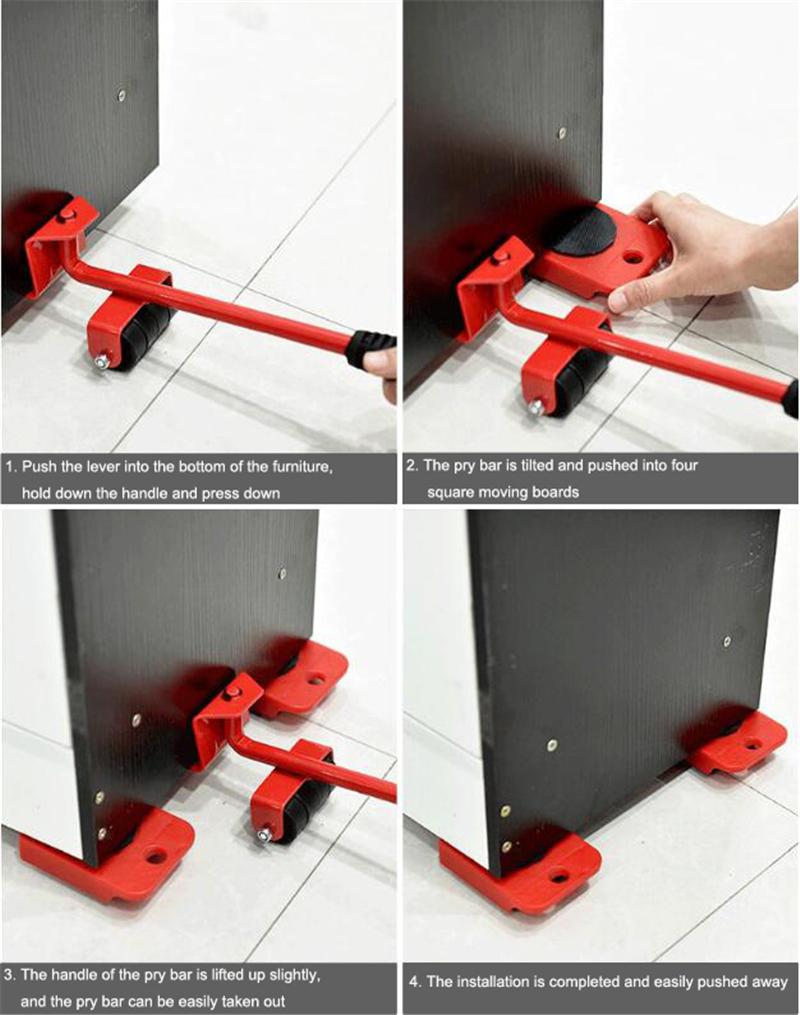 1. Push the lever into the bottom of the furniture, hold down the handle and press down

2. The pry bar is tilted and pushed into four square moving boards

3. The handle of the pry bar is lifted up slightly, and the pry bar can be easily taken out

4. The installation is completed and easily pushed away