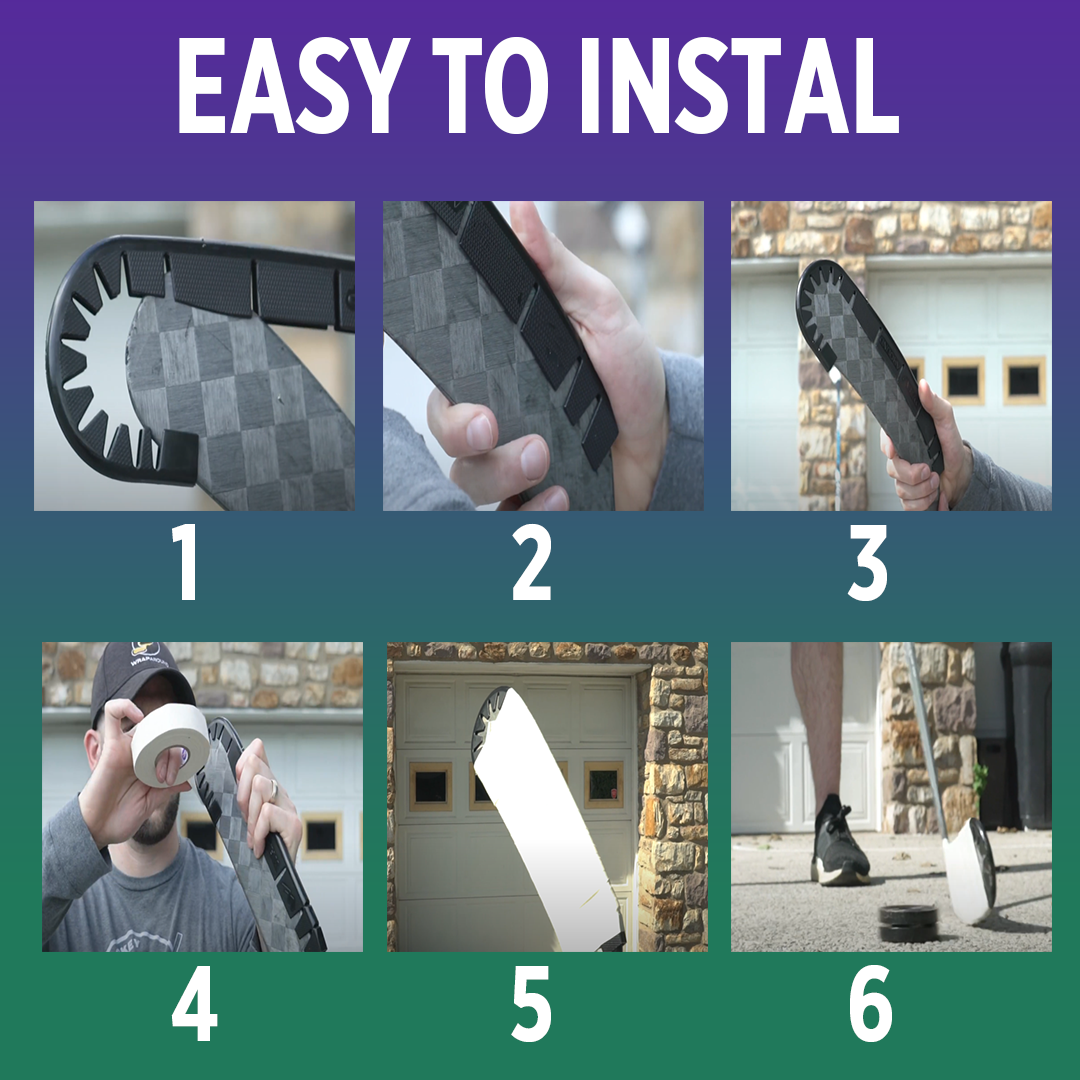 EASY TO INSTAL

1

2

3

4

5

6