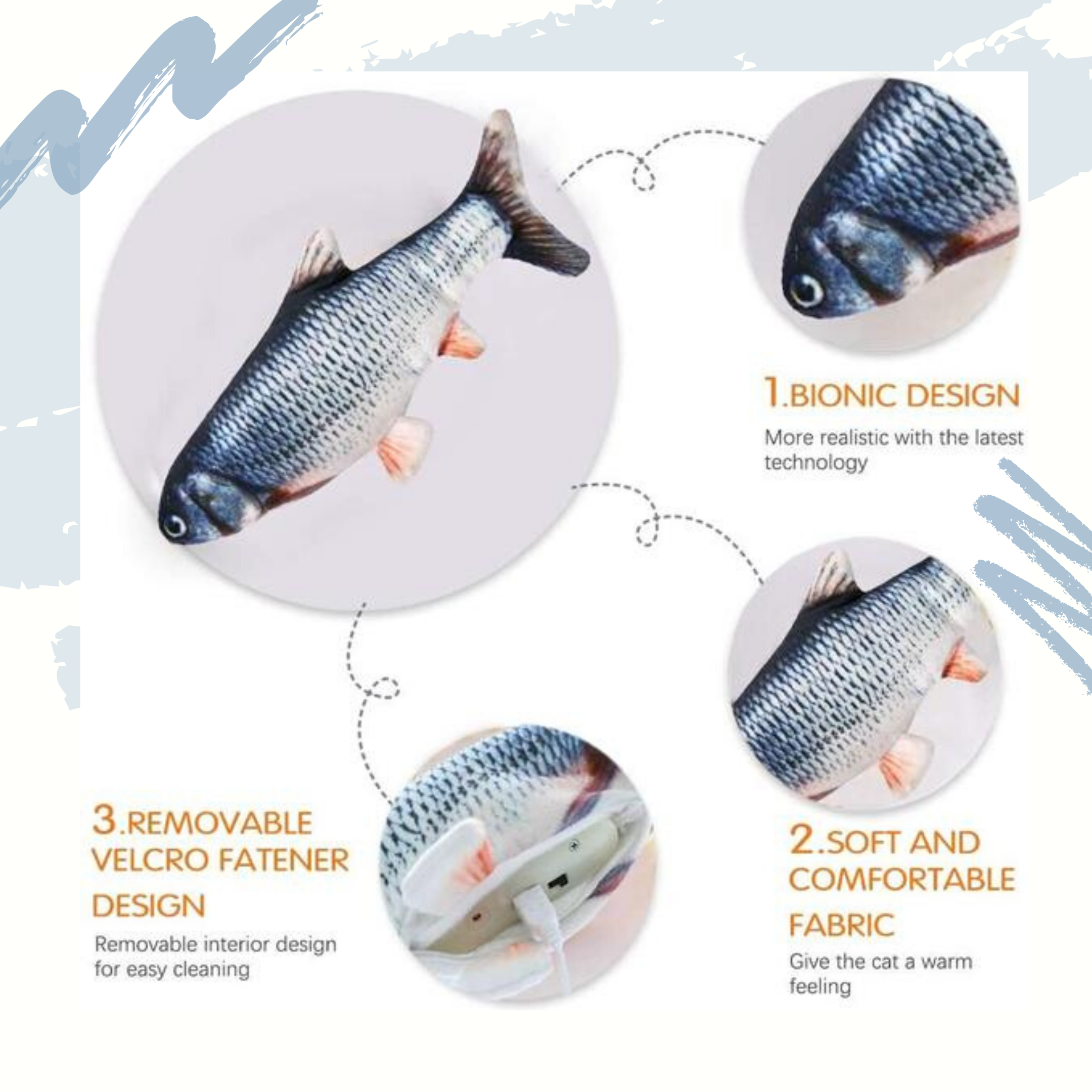 1.BIONIC DESIGN

More realistic with the latest technology

2.SOFT AND COMFORTABLE FABRIC

Give the cat a warm feeling

3.REMOVABLE VELCRO FATENER DESIGN

Removable interior design for easy cleaning