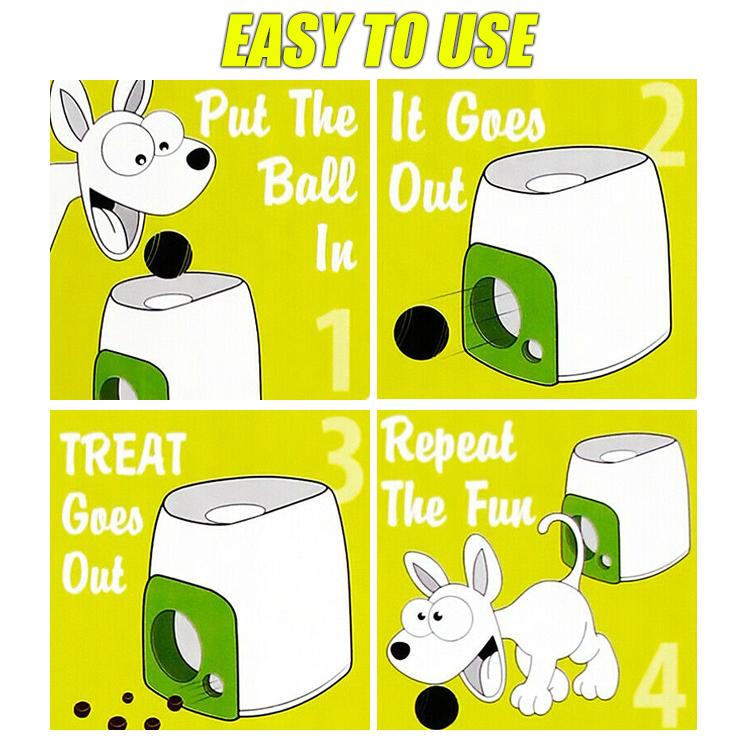 EASY TO USE

Put The Ball In

1

It Goes Out

2

TREAT Goes Out

3

Repeat The Fun

4