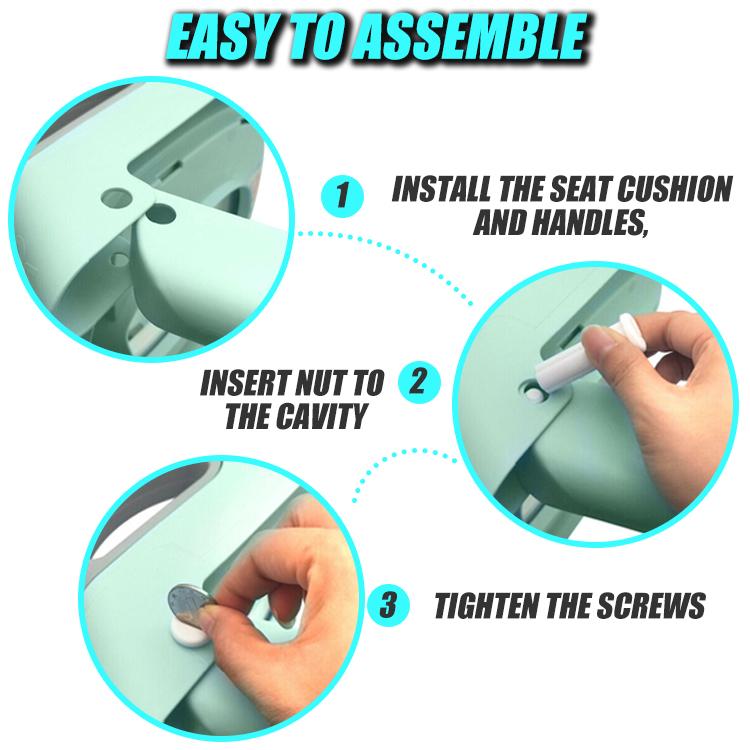 EASY TO ASSEMBLE

1 INSTALL THE SEAT CUSHION AND HANDLES,

INSERT NUT TO THE CAVITY 2

3 TIGHTEN THE SCREWS