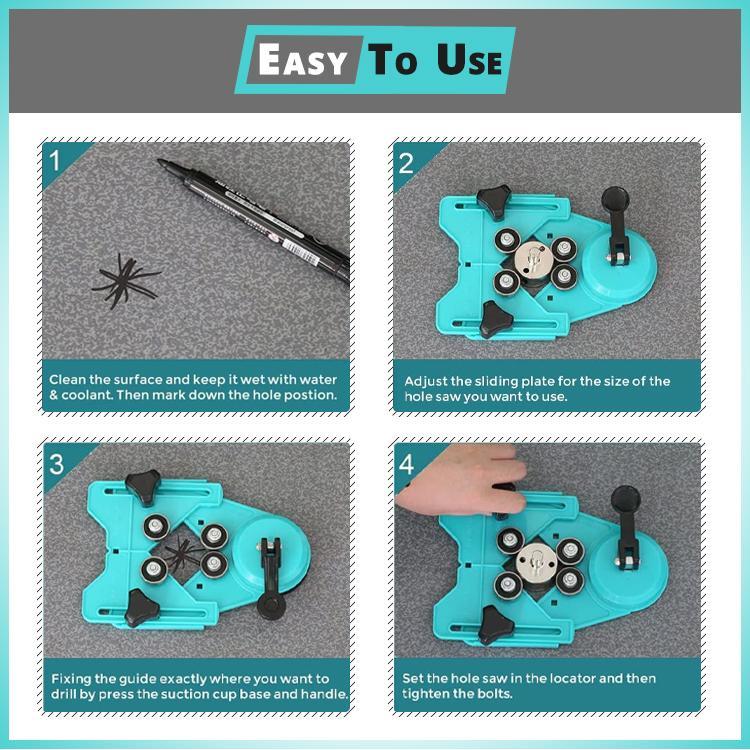 EASY TO USE

1

Clean the surface and keep it wet with water & coolant. Then mark down the hole postion.

2

Adjust the sliding plate for the size of the hole saw you want to use.

3

Fixing the guide exactly where you want to drill by press the suction cup base and handle.

4

Set the hole saw in the locator and then tighten the bolts.