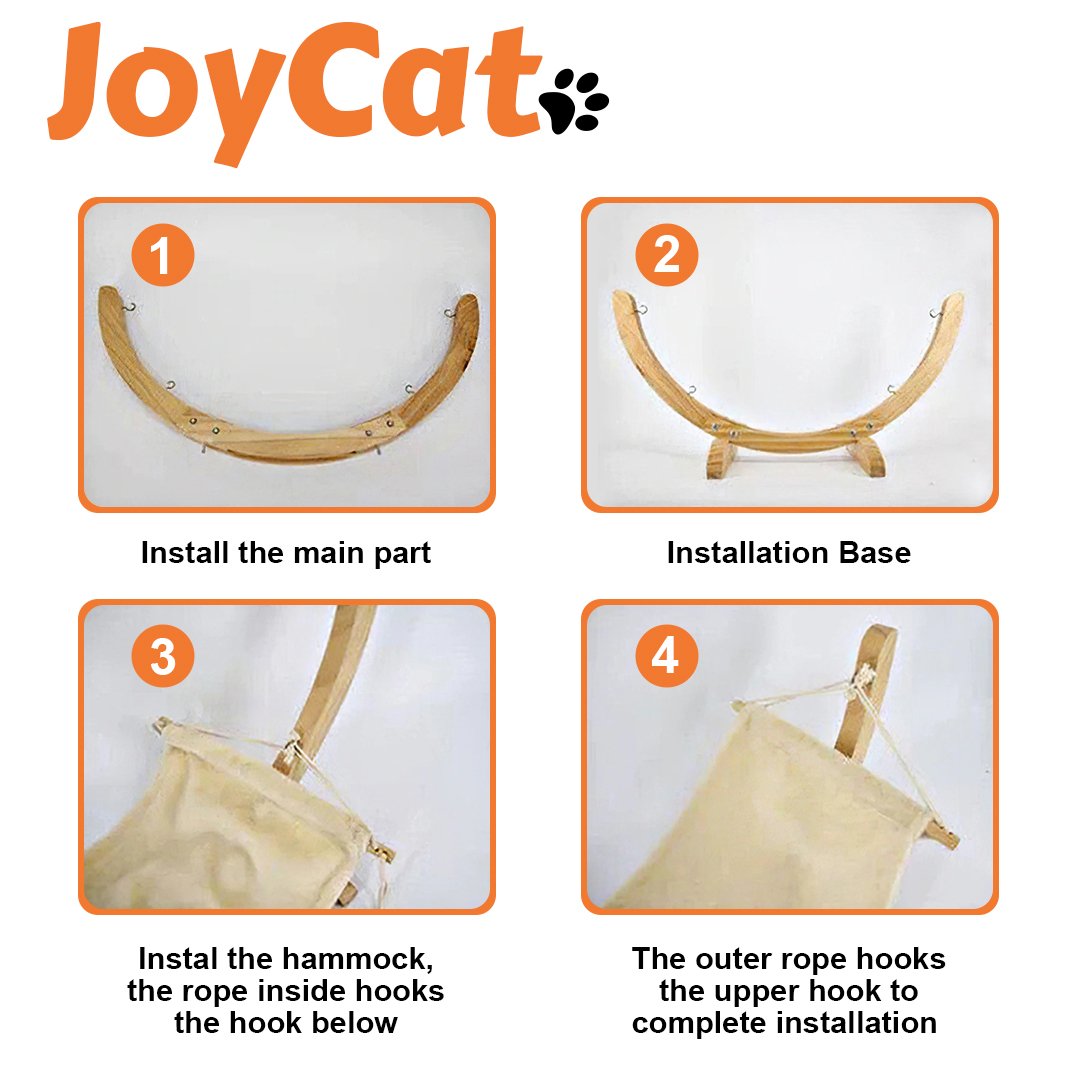 JoyCat

1

Install the main part

2

Installation Base

3

Instal the hammock, the rope inside hooks the hook below

4

The outer rope hooks the upper hook to complete installation