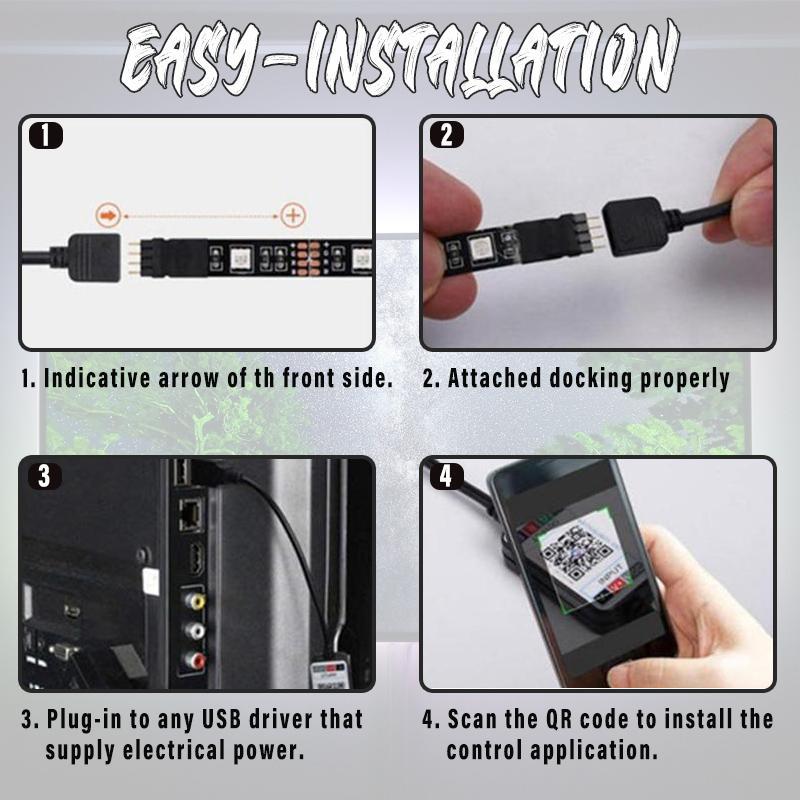 EASY-INSTALLATION

1

1. Indicative arrow of th front side.

2

2. Attached docking properly

3

3. Plug-in to any USB driver that supply electrical power.

4

INPUT

4. Scan the QR code to install the control application.