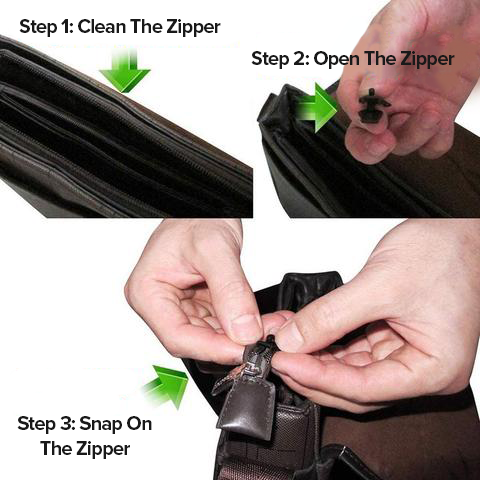 Step 1: Clean The Zipper

Step 2: Open The Zipper

Step 3: Snap On The Zipper