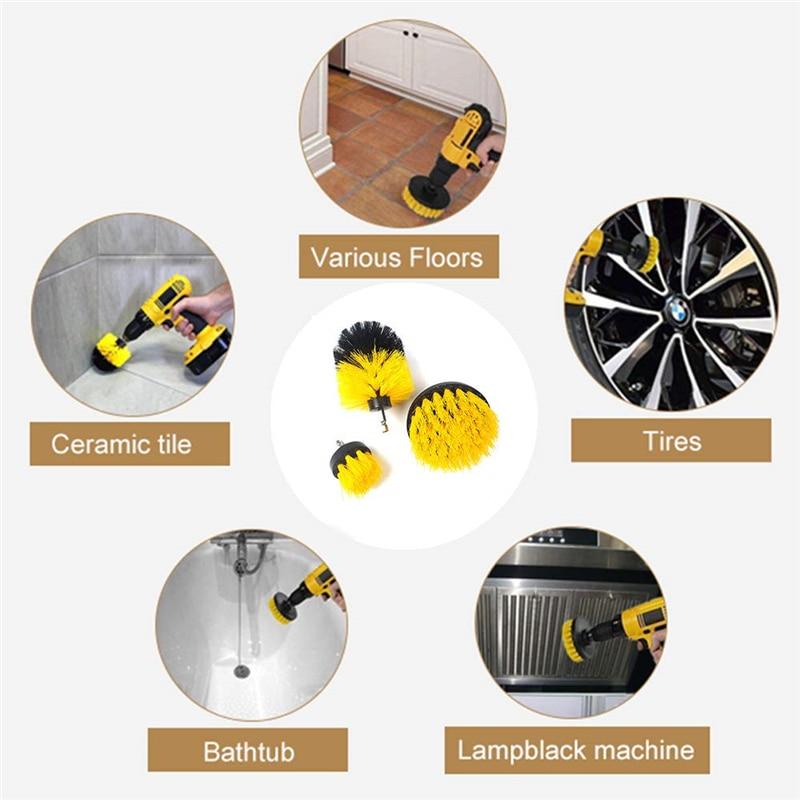 Various Floors

Ceramic tile

Tires

Bathtub

Lampblack machine