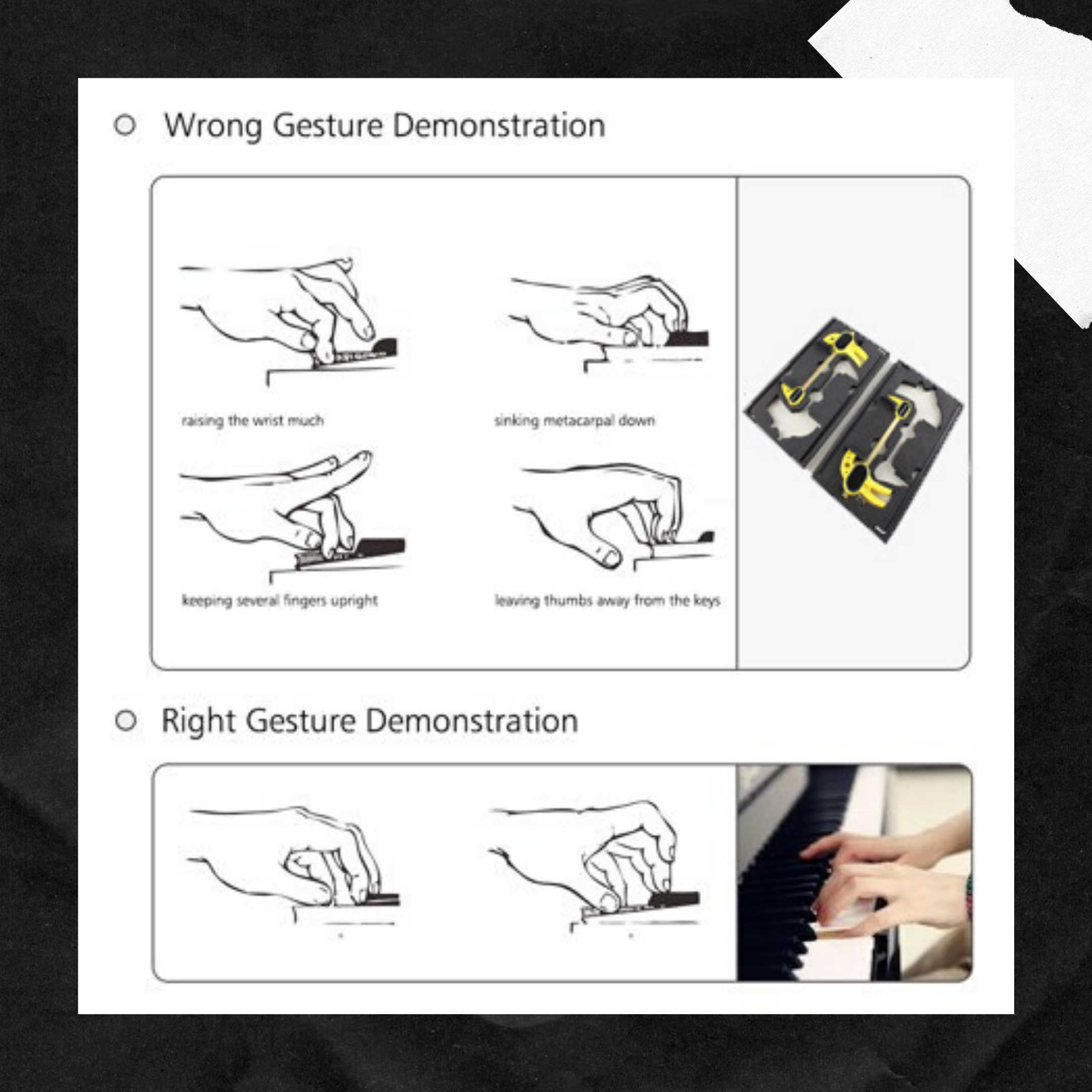 Wrong Gesture Demonstration

raising the wrist much

sinking metacarpal down

keeping several fingers upright

leaving thumbs away from the keys

Right Gesture Demonstration