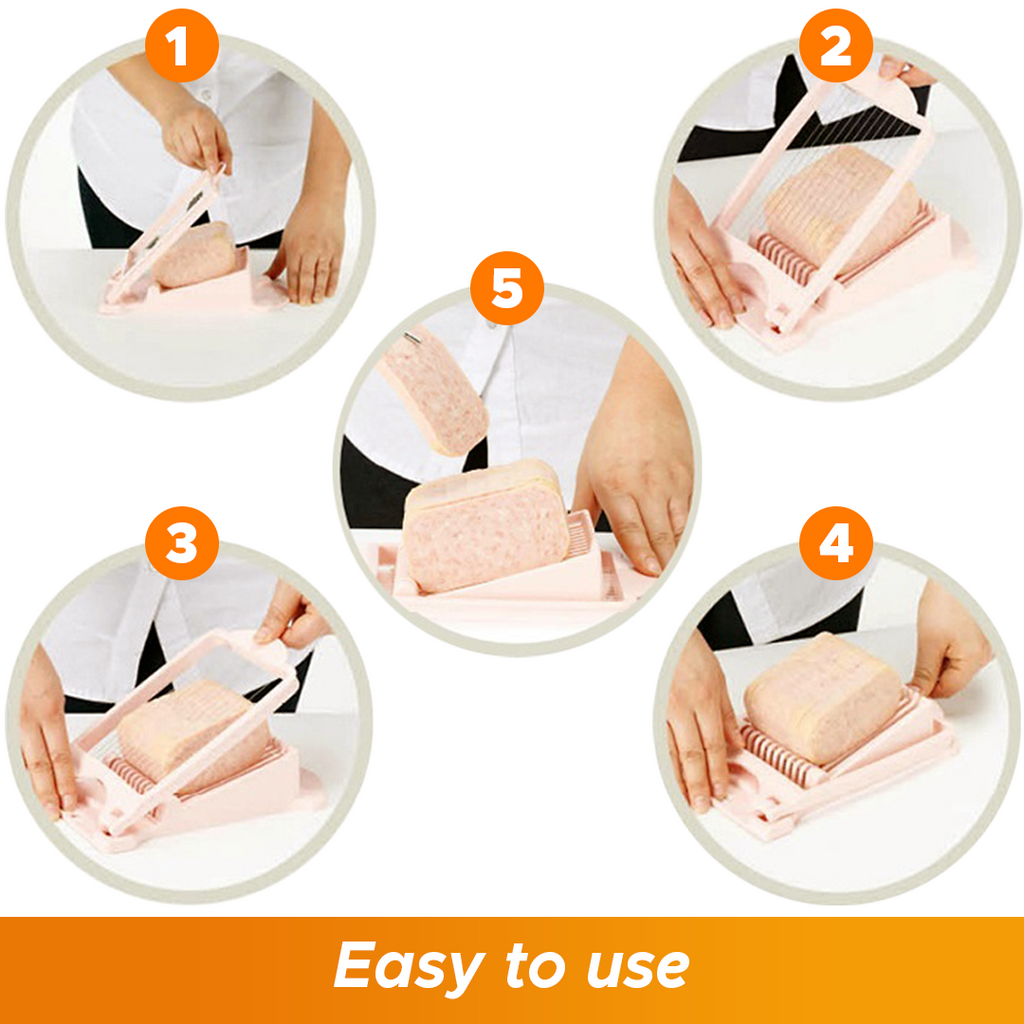 1

2

5

3

4

Easy to use