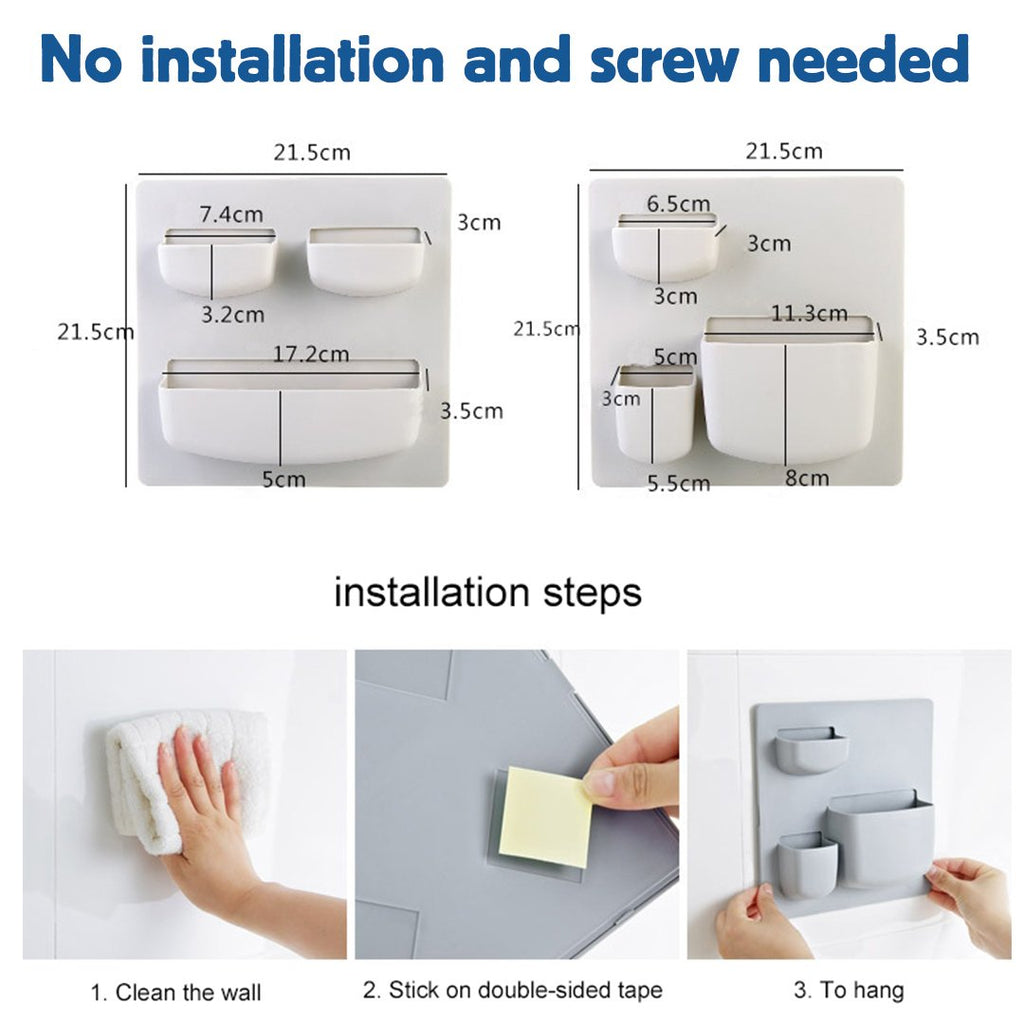 No installation and screw needed

21.5cm
7.4cm
3cm
3.2cm
21.5cm
17.2cm
3.5cm
5cm

21.5cm
6.5cm
3cm
3cm
21.5cm
11.3cm
3.5cm
5cm
3cm
5.5cm
8cm

installation steps

1. Clean the wall
2. Stick on double-sided tape
3. To hang