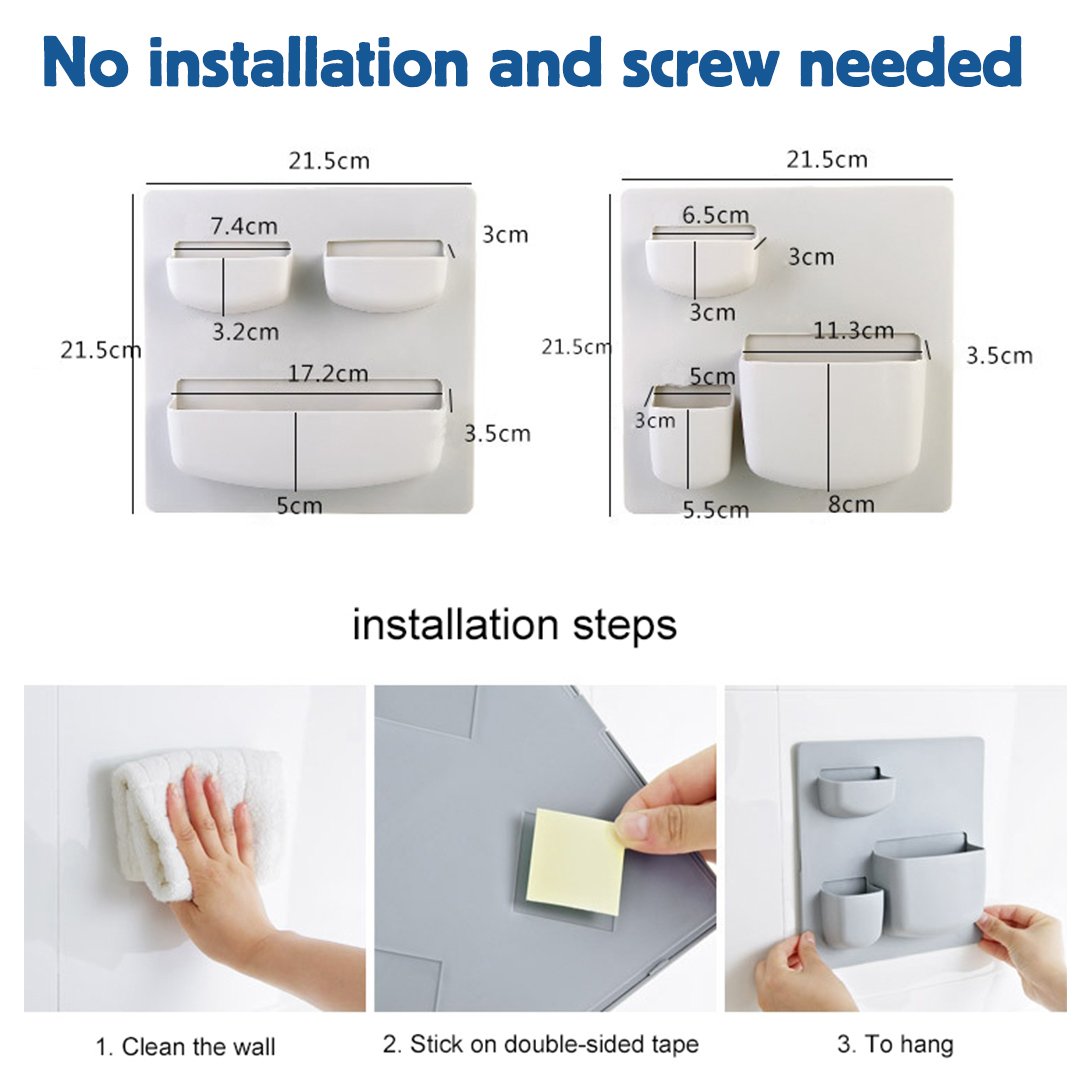 No installation and screw needed

21.5cm
7.4cm
3cm
3.2cm
21.5cm
17.2cm
3.5cm
5cm

21.5cm
6.5cm
3cm
3cm
21.5cm
11.3cm
3.5cm
5cm
3cm
5.5cm
8cm

installation steps

1. Clean the wall

2. Stick on double-sided tape

3. To hang