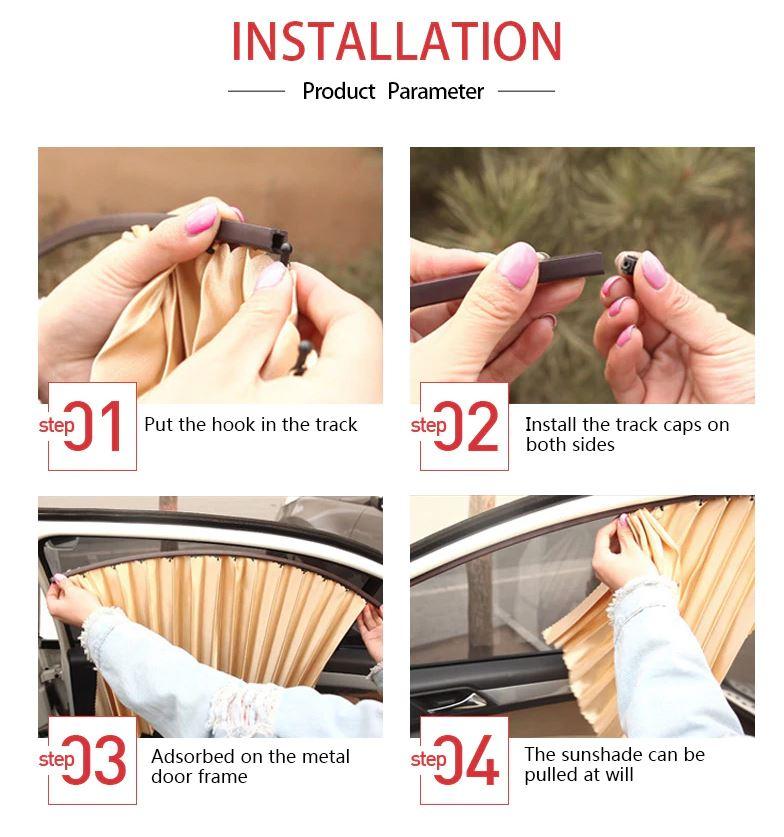 INSTALLATION

Product Parameter

step 01 Put the hook in the track

step 02 Install the track caps on both sides

step 03 Adsorbed on the metal door frame

step 04 The sunshade can be pulled at will