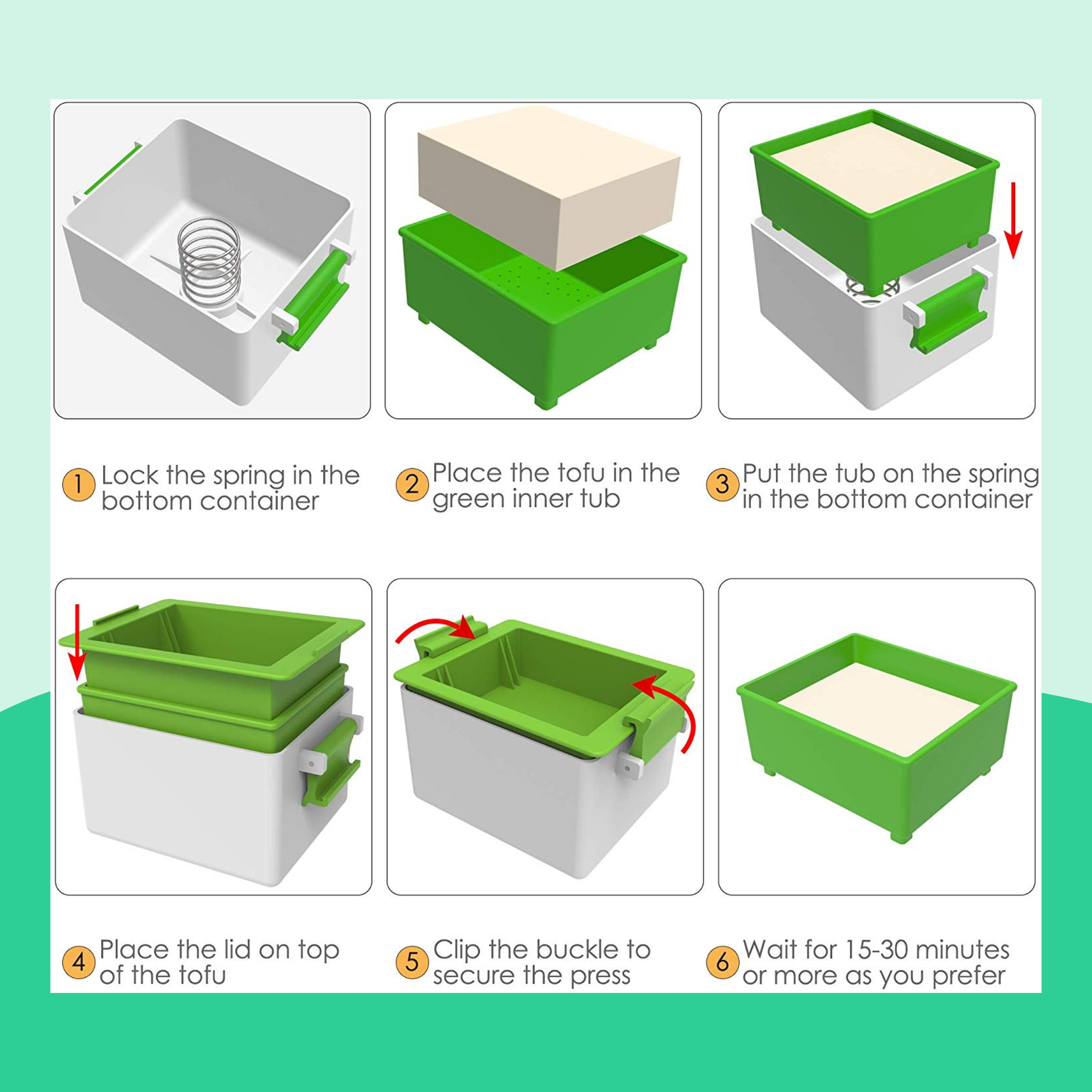 1 Lock the spring in the bottom container

2 Place the tofu in the green inner tub

3 Put the tub on the spring in the bottom container

4 Place the lid on top of the tofu

5 Clip the buckle to secure the press

6 Wait for 15-30 minutes or more as you prefer