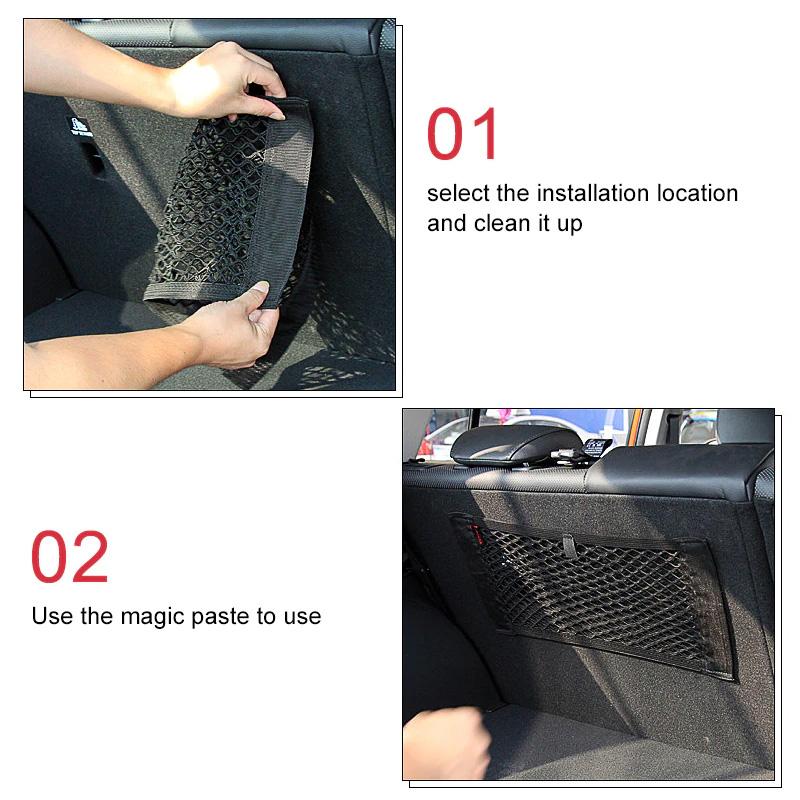 01

select the installation location and clean it up

02

Use the magic paste to use