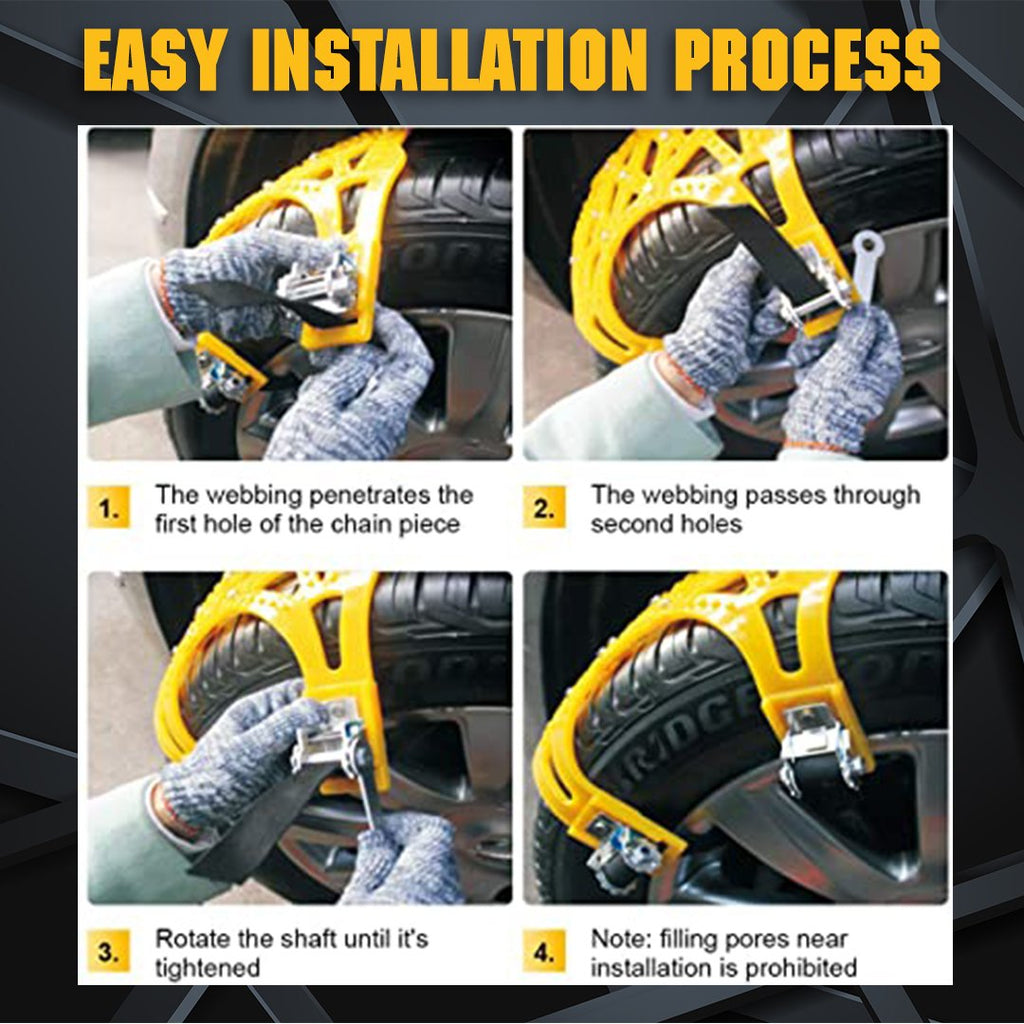 EASY INSTALLATION PROCESS

1. The webbing penetrates the first hole of the chain piece

2. The webbing passes through second holes

3. Rotate the shaft until it's tightened

4. Note: filling pores near installation is prohibited