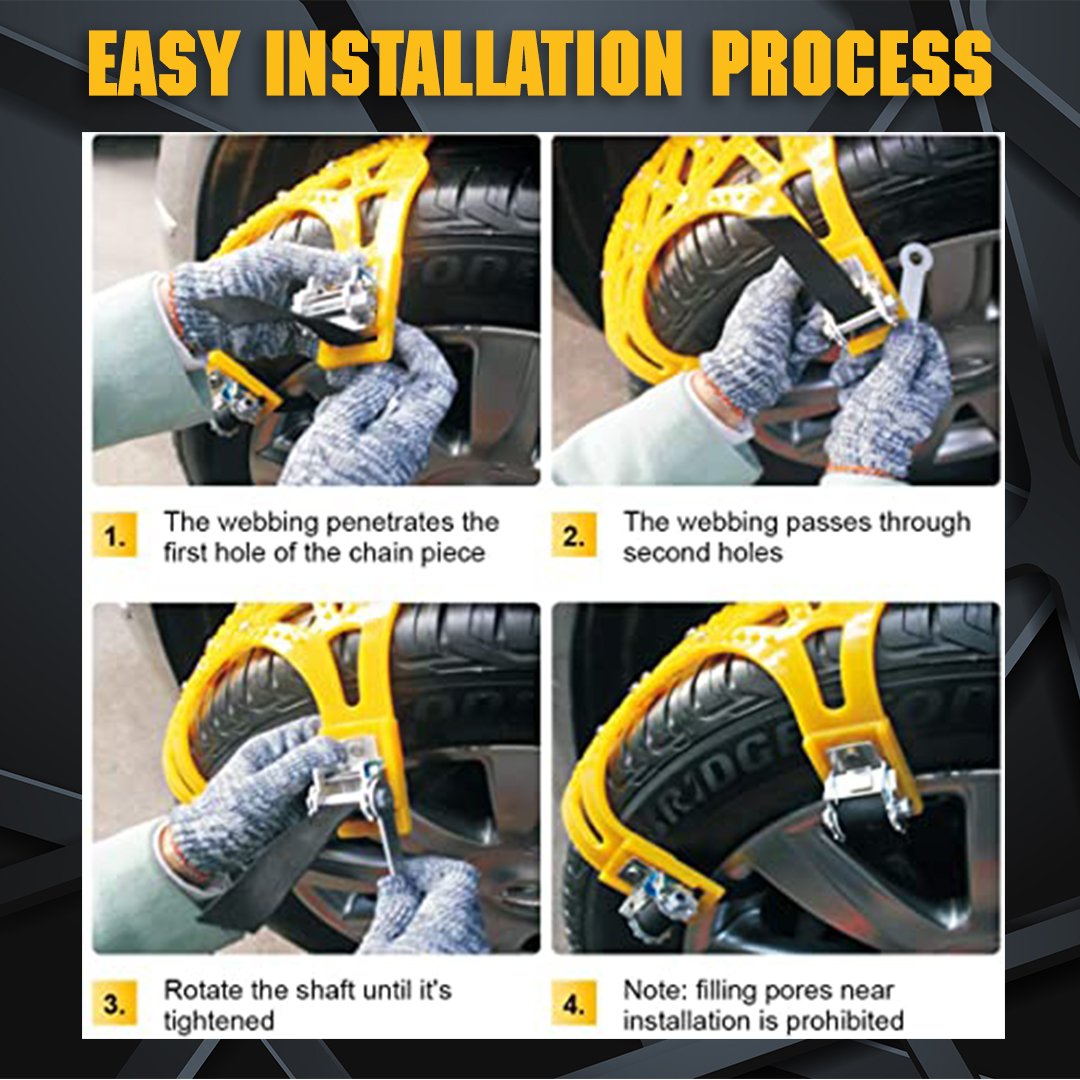 EASY INSTALLATION PROCESS

1. The webbing penetrates the first hole of the chain piece

2. The webbing passes through second holes

3. Rotate the shaft until it's tightened

4. Note: filling pores near installation is prohibited