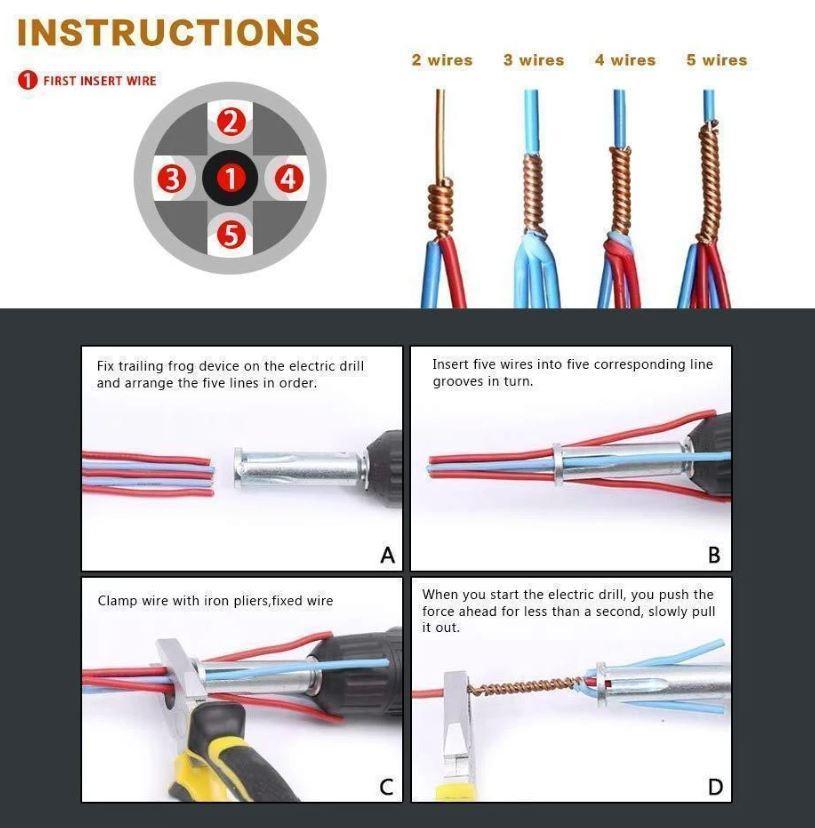 INSTRUCTIONS

1 FIRST INSERT WIRE

2
3 1 4
5

2 wires 3 wires 4 wires 5 wires

Fix trailing frog device on the electric drill and arrange the five lines in order.

A

Insert five wires into five corresponding line grooves in turn.

B

Clamp wire with iron pliers,fixed wire

C

When you start the electric drill, you push the force ahead for less than a second, slowly pull it out.

D