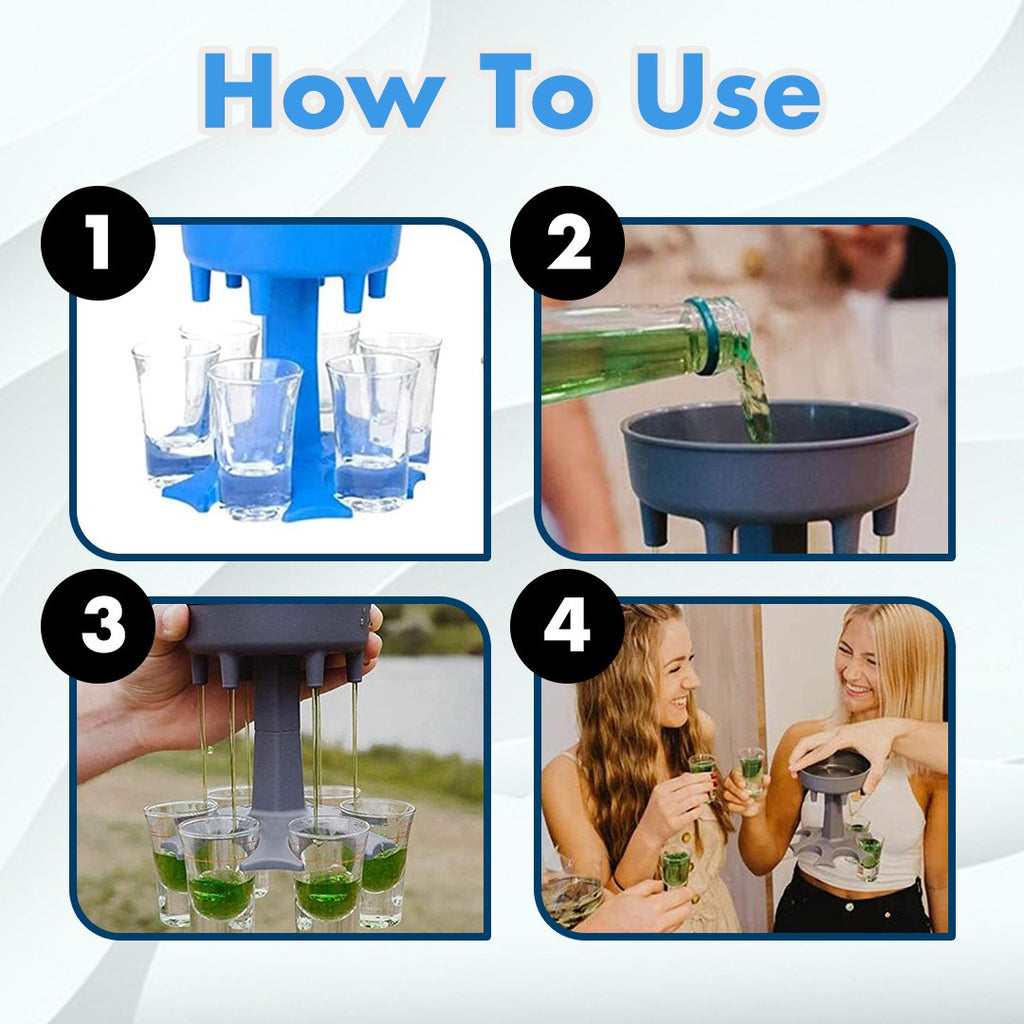 How To Use

1

2

3

4