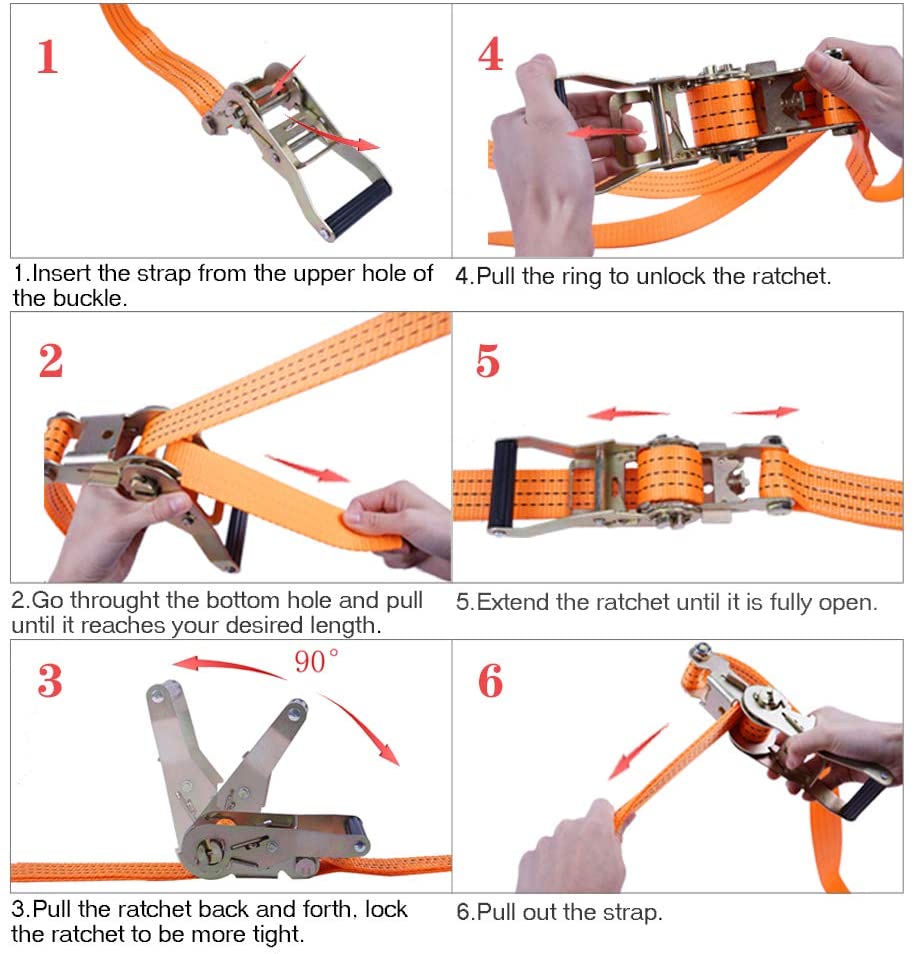 1

1.Insert the strap from the upper hole of the buckle.

4

4.Pull the ring to unlock the ratchet.

2

2.Go throught the bottom hole and pull until it reaches your desired length.

5

5.Extend the ratchet until it is fully open.

3

90°

3.Pull the ratchet back and forth, lock the ratchet to be more tight.

6

6.Pull out the strap.