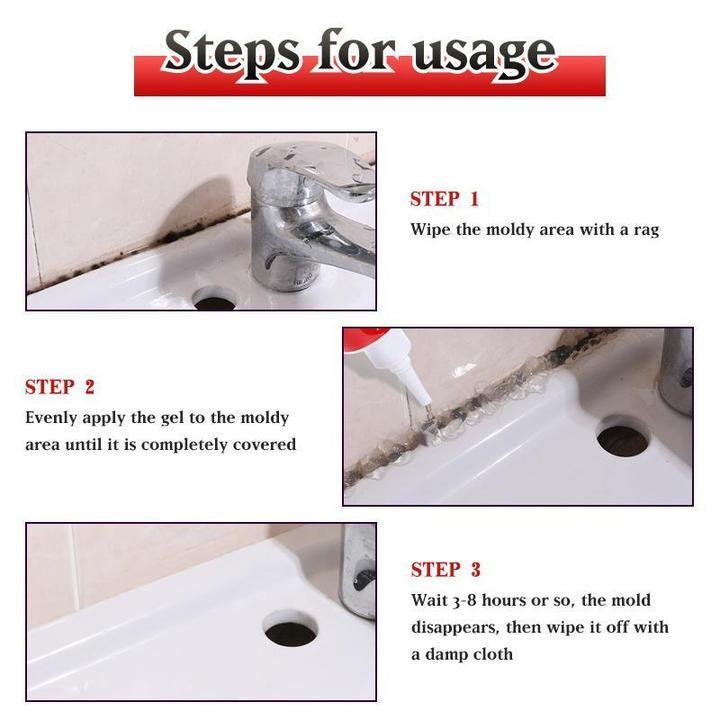 Steps for usage

STEP 1
Wipe the moldy area with a rag

STEP 2
Evenly apply the gel to the moldy area until it is completely covered

STEP 3
Wait 3-8 hours or so, the mold disappears, then wipe it off with a damp cloth