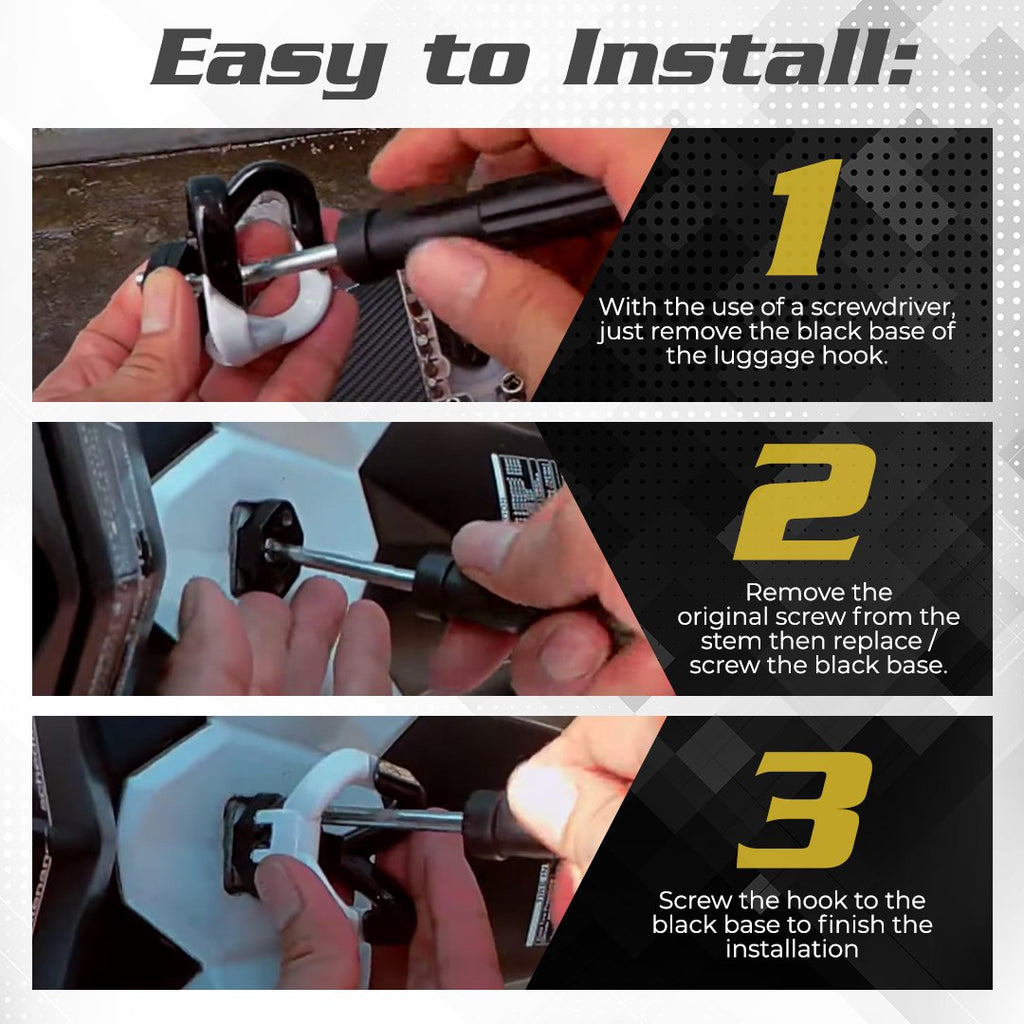 Easy to Install:

1

With the use of a screwdriver, just remove the black base of the luggage hook.

2

Remove the original screw from the stem then replace / screw the black base.

3

Screw the hook to the black base to finish the installation