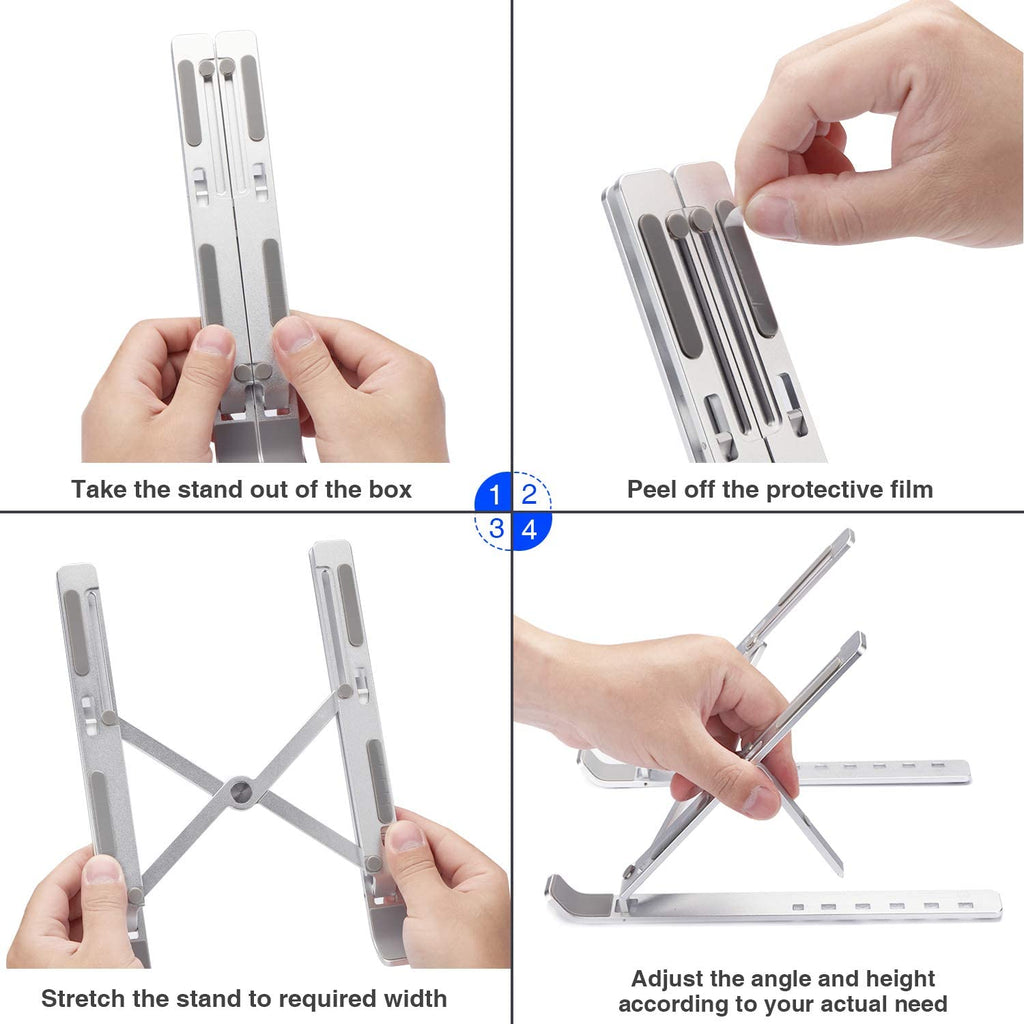 Take the stand out of the box

1 2
3 4

Peel off the protective film

Stretch the stand to required width

Adjust the angle and height according to your actual need