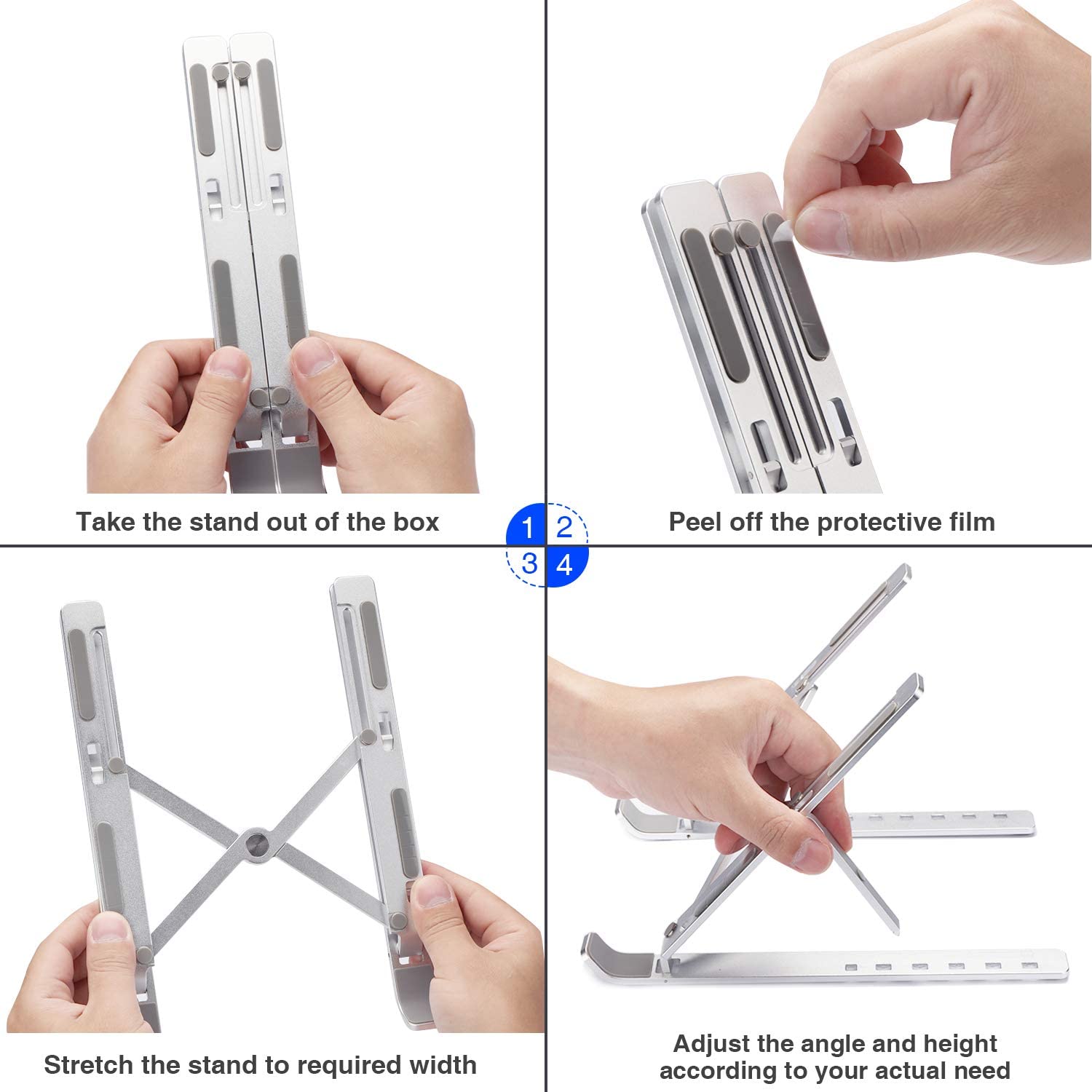 Take the stand out of the box

1 2

Peel off the protective film

3 4

Stretch the stand to required width

Adjust the angle and height according to your actual need