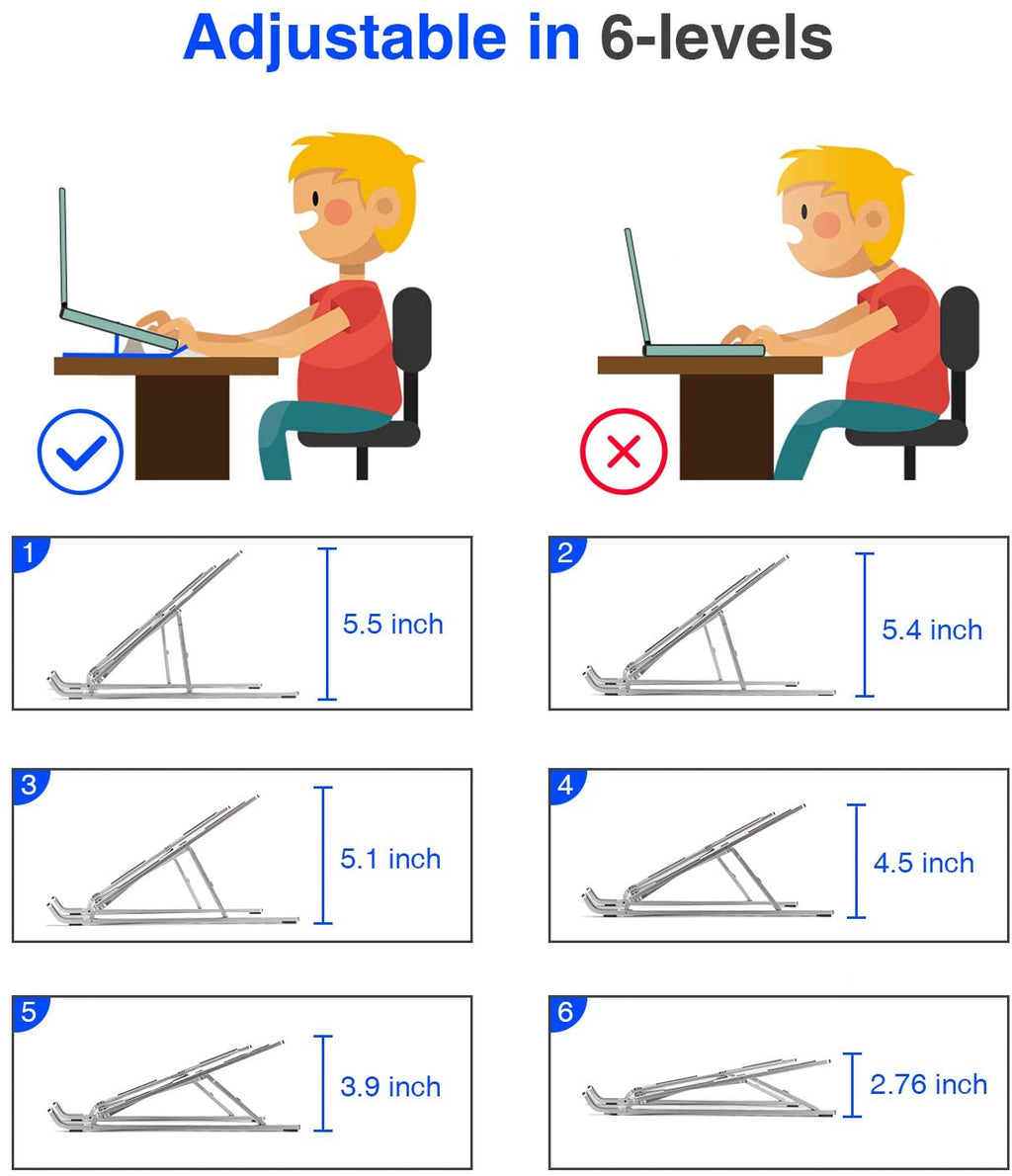 Adjustable in 6-levels

1
5.5 inch

2
5.4 inch

3
5.1 inch

4
4.5 inch

5
3.9 inch

6
2.76 inch