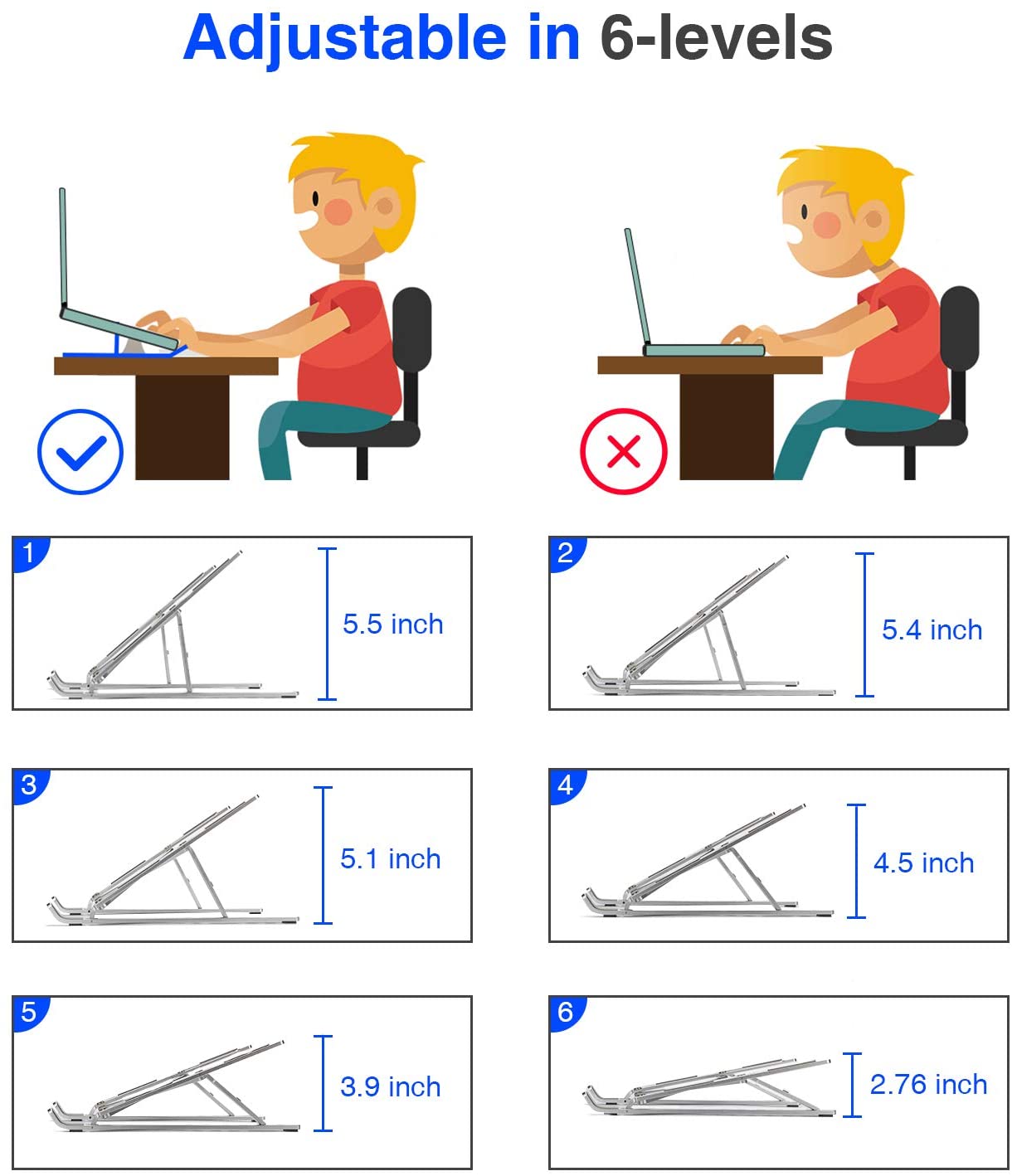 Adjustable in 6-levels

1
5.5 inch

2
5.4 inch

3
5.1 inch

4
4.5 inch

5
3.9 inch

6
2.76 inch