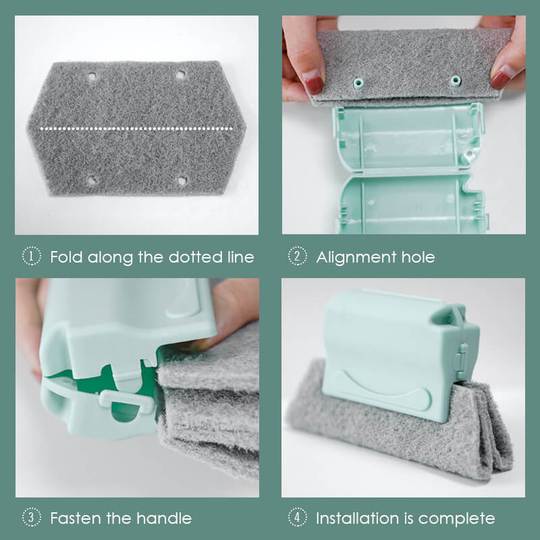 ① Fold along the dotted line

② Alignment hole

③ Fasten the handle

④ Installation is complete